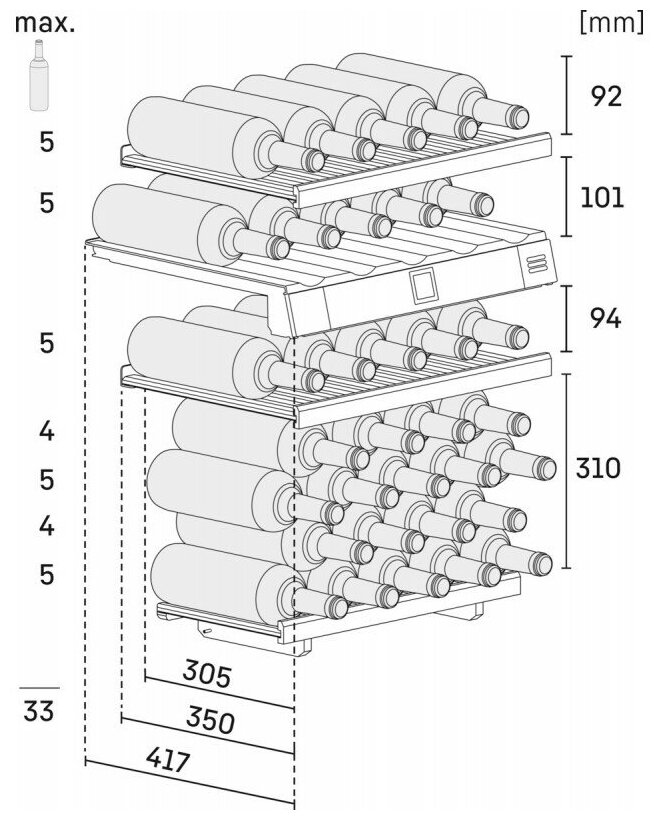 max.

[mm]

5
5
5
4
5
4
5

33

92
101
94
310

305
350
417