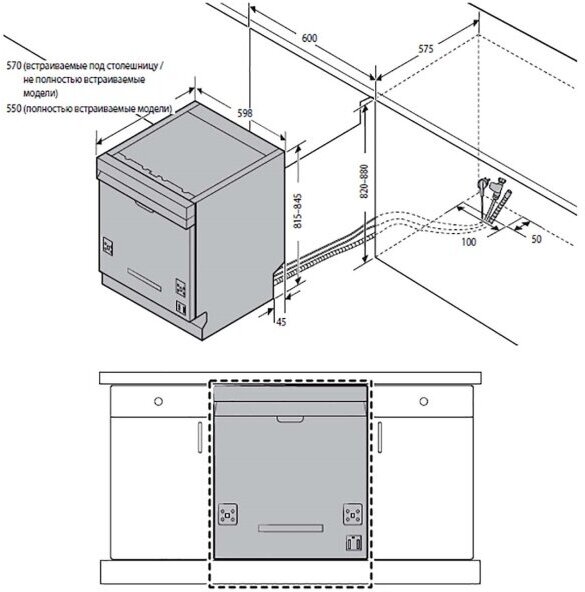 570 (встраиваемые под столешницу / не полностью встраиваемые модели)
550 (полностью встраиваемые модели)

598

600

575

815–845

820–880

100

50

45