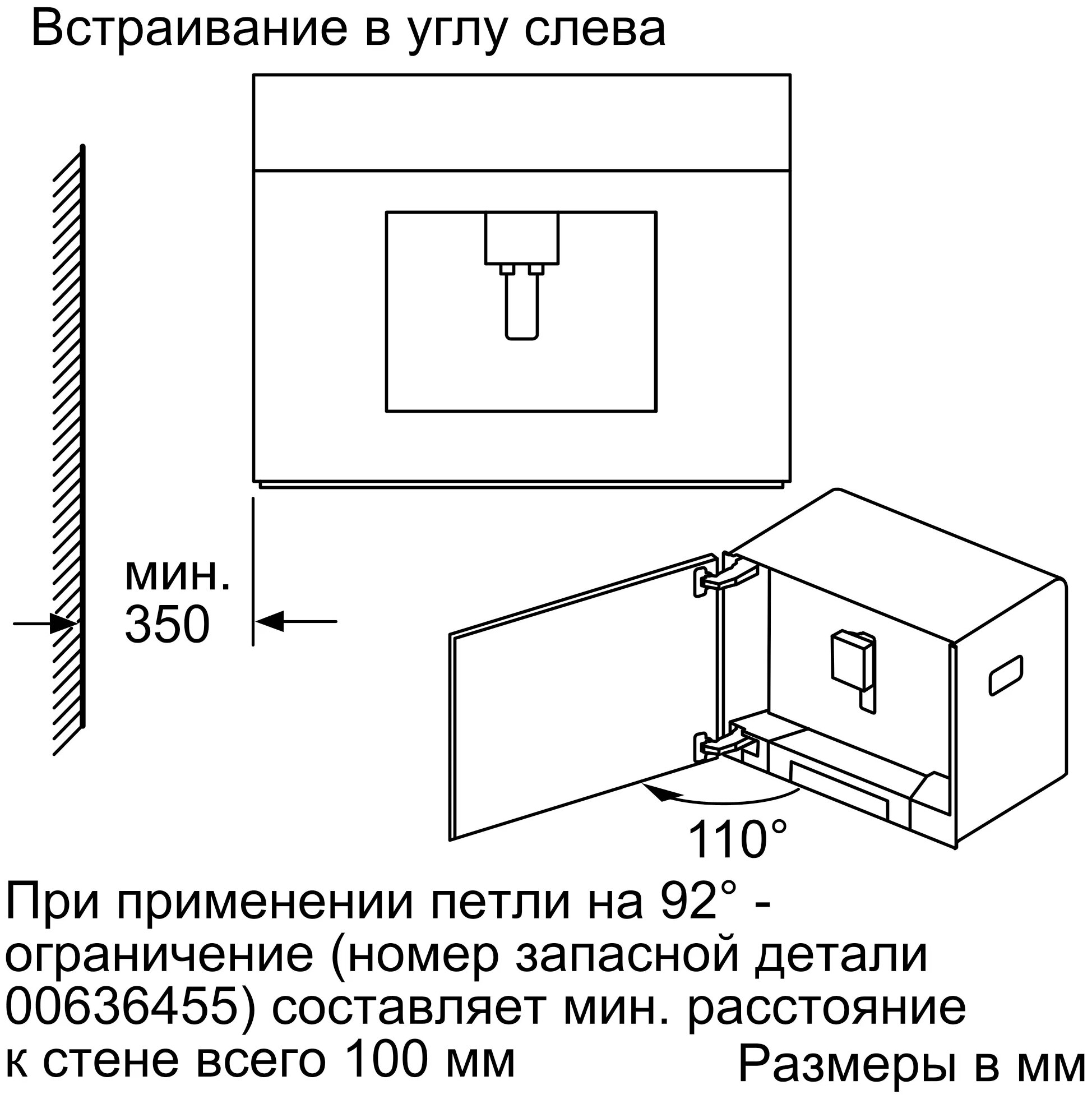 Встраивание в углу слева

мин.
350

110°

При применении петли на 92° - ограничение (номер запасной детали 00636455) составляет мин. расстояние к стене всего 100 мм

Размеры в мм