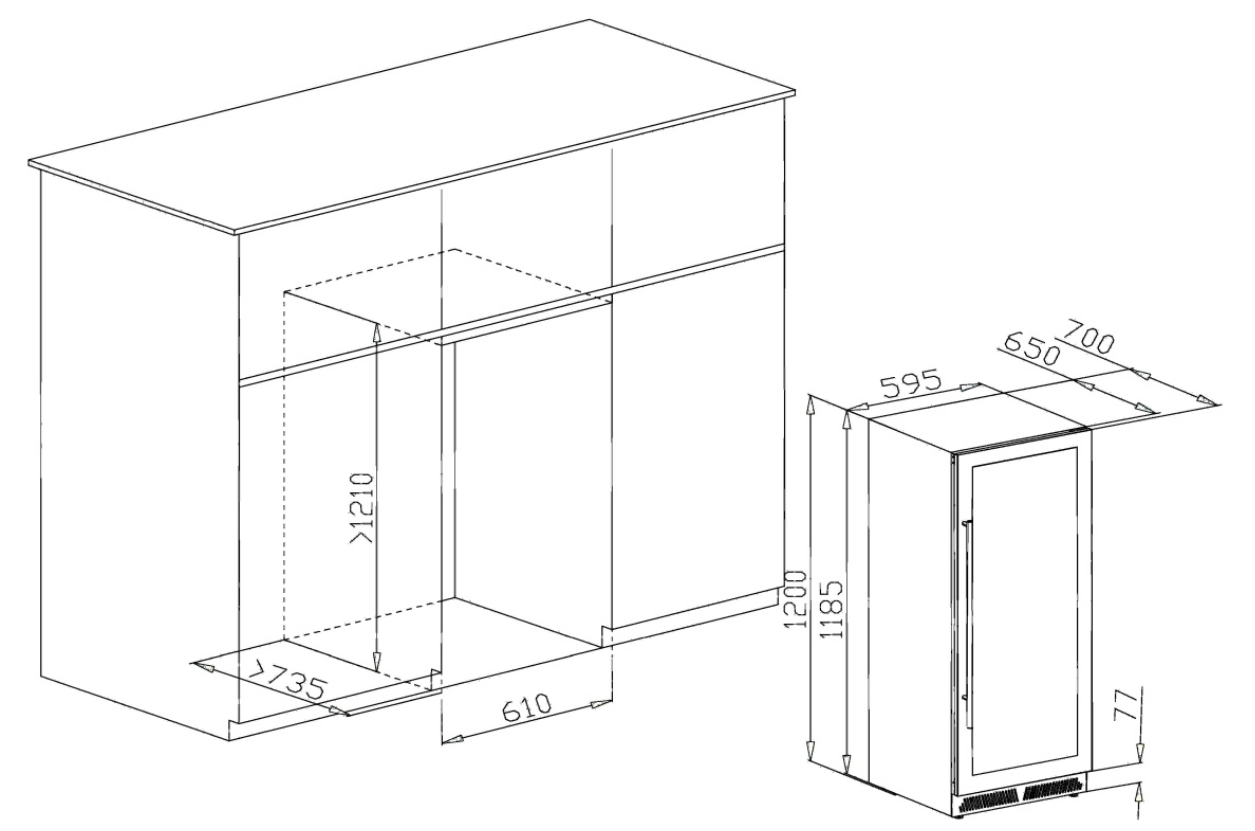 >1210
>735
610
595
650
700
1200
1185
77