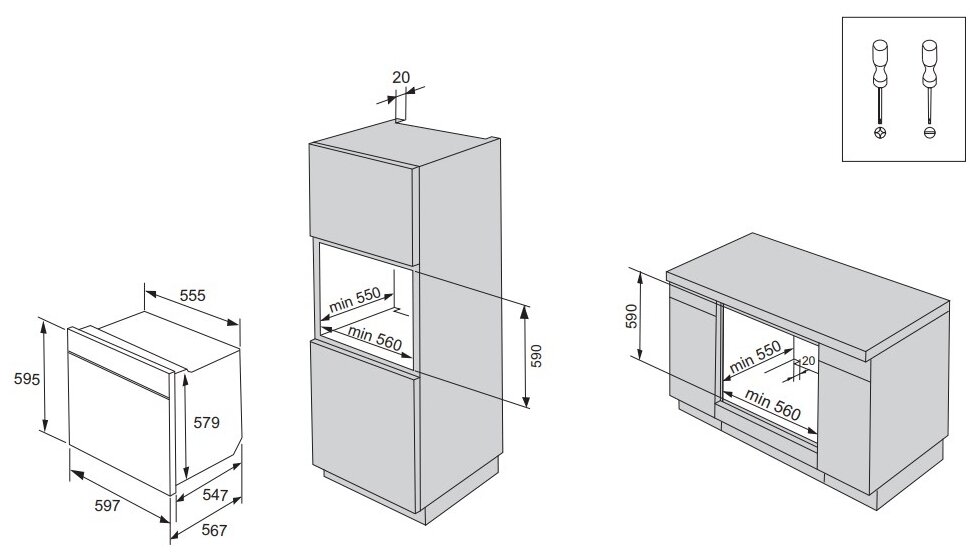 555
595
579
597
547
567
20
min 550
min 560
590
590
min 550
20
min 560