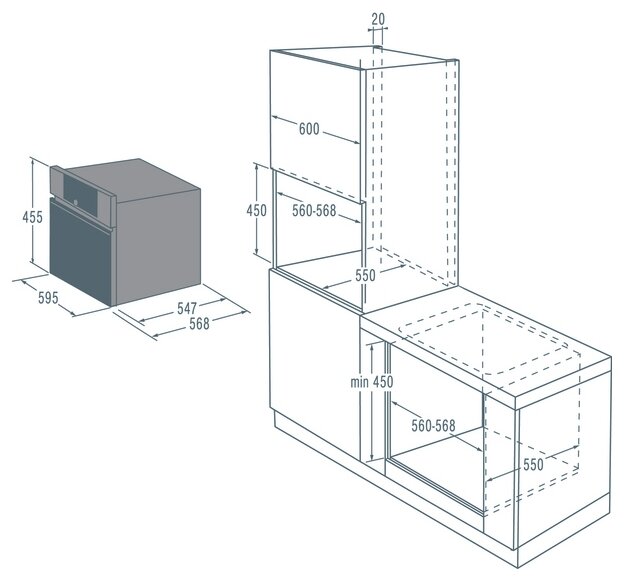 455
595
547
568
20
600
450
560-568
550
min 450
560-568
550