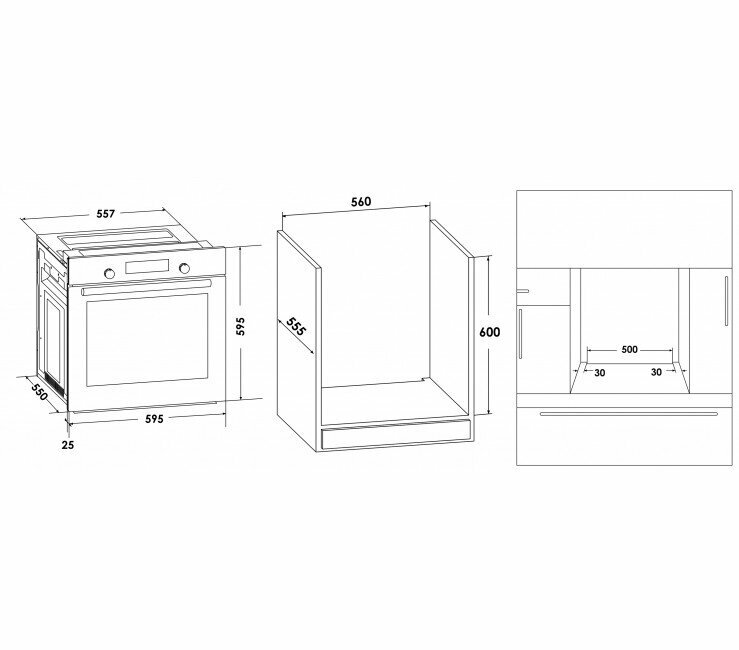 557
595
550
595
25
560
555
600
500
30
30