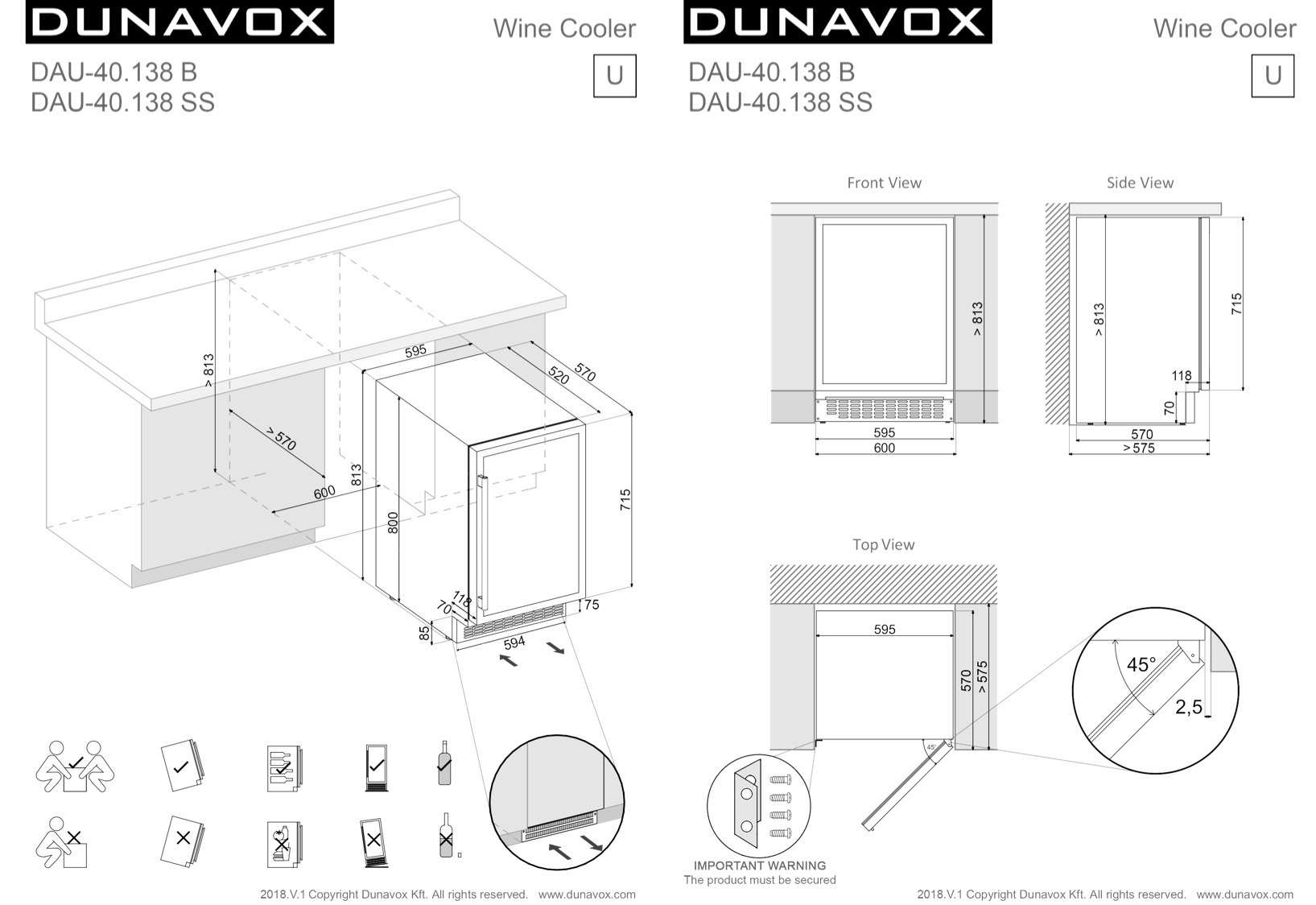 DUNAVOX

Wine Cooler

DAU-40.138 B
DAU-40.138 SS

U

> 813
595
520
570
> 570
600
813
800
715
118
70
75
85
594

2018.V.1 Copyright Dunavox Kft. All rights reserved. www.dunavox.com

DUNAVOX

Wine Cooler

DAU-40.138 B
DAU-40.138 SS

U

Front View

> 813
595
600

Side View

> 813
715
118
70
570
> 575

Top View

595
570
> 575
45°
45°
2,5

IMPORTANT WARNING
The product must be secured

2018.V.1 Copyright Dunavox Kft. All rights reserved. www.dunavox.com