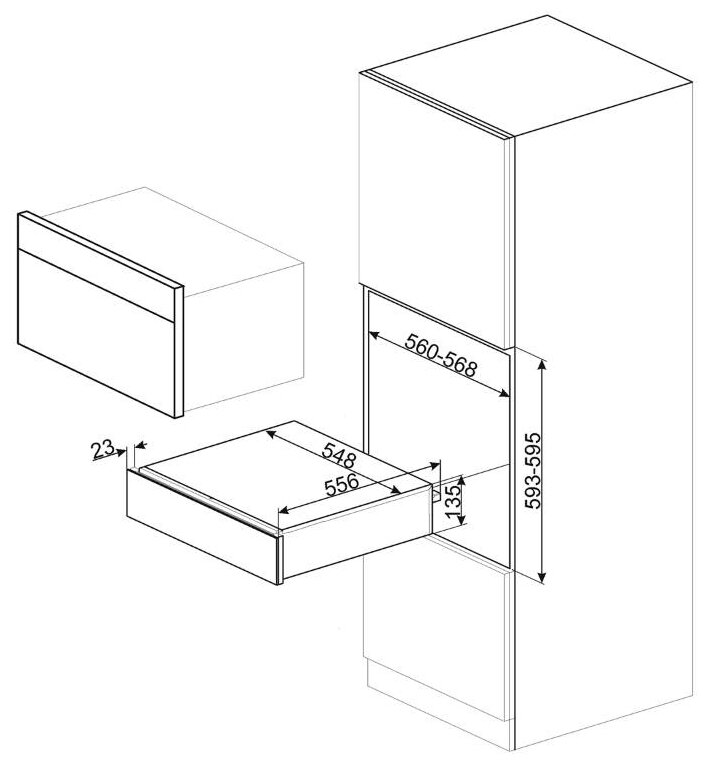 560-568
593-595
23
548
556
135