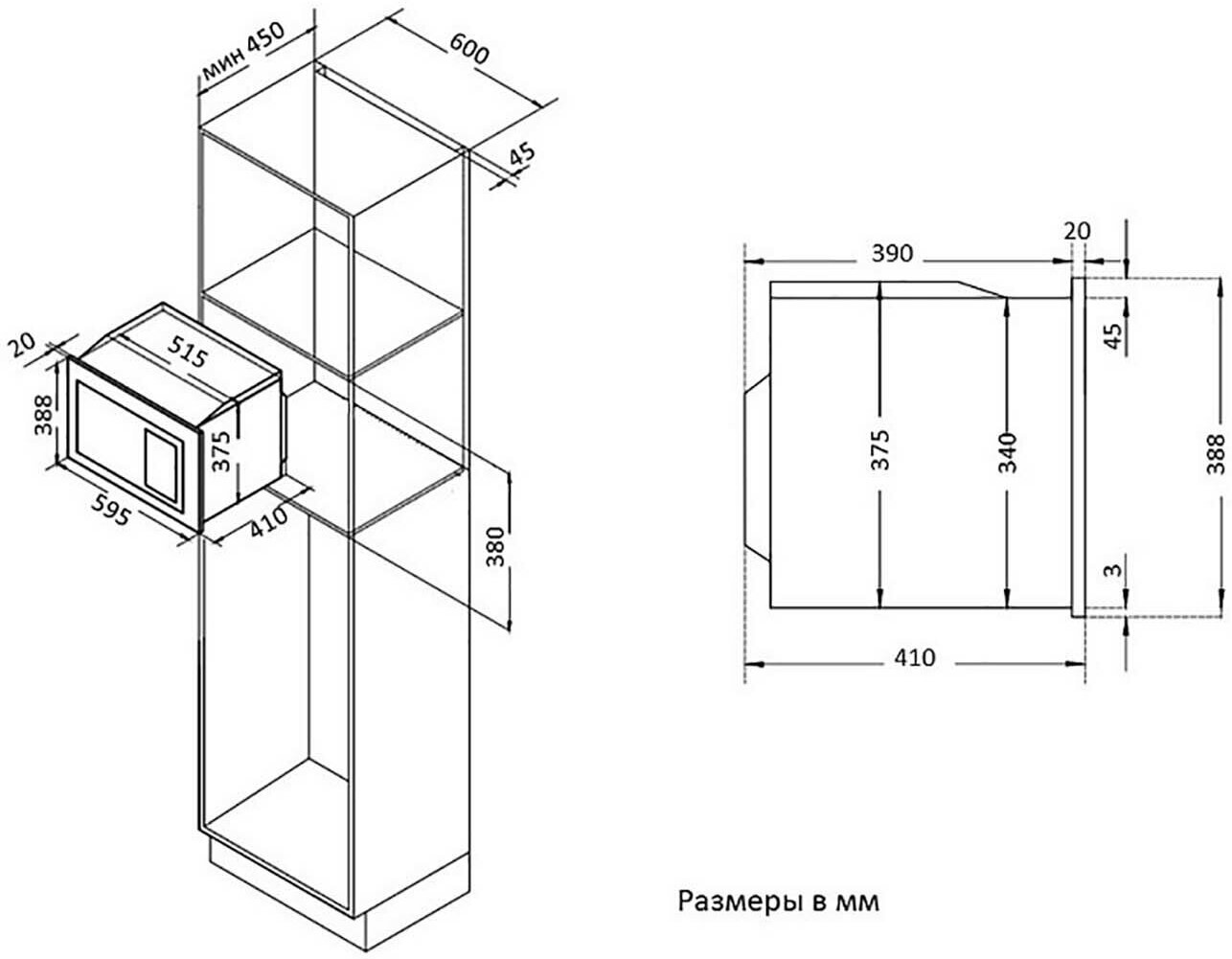 мин 450
600
45
20
515
388
375
595
410
380

390
20
45
375
340
388
3
410

Размеры в мм