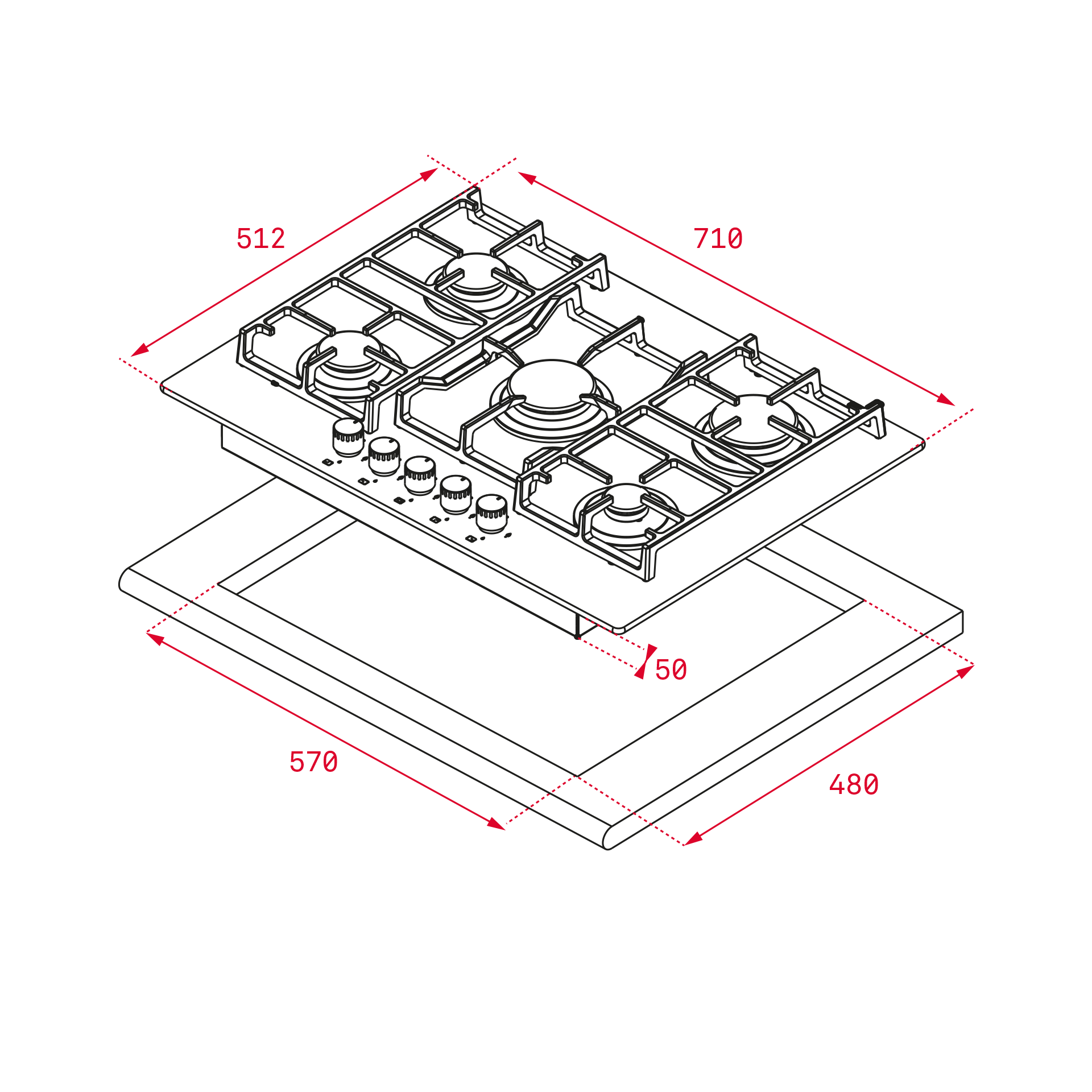 512

710

50

570

480