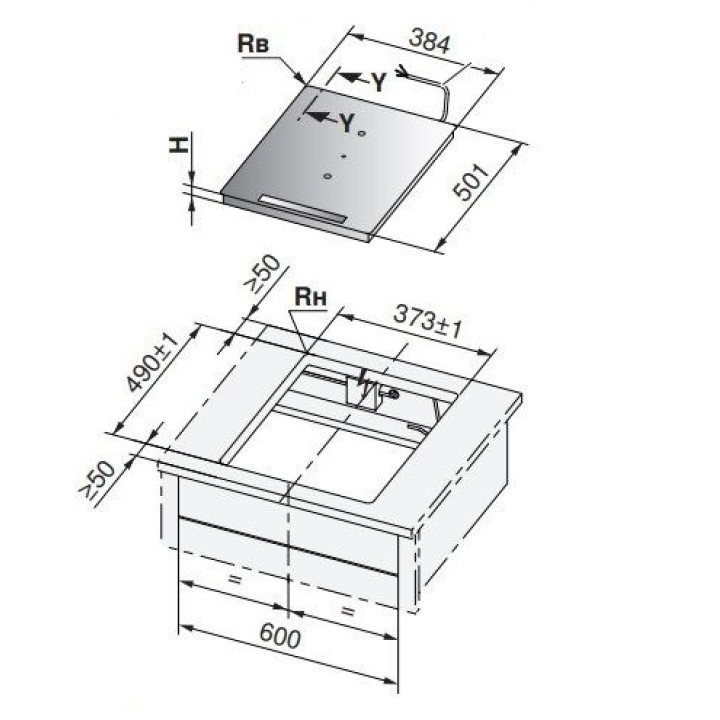 Rв
384
Y
Y
H
501
≥50
Rн
373±1
490±1
≥50
=
=
600