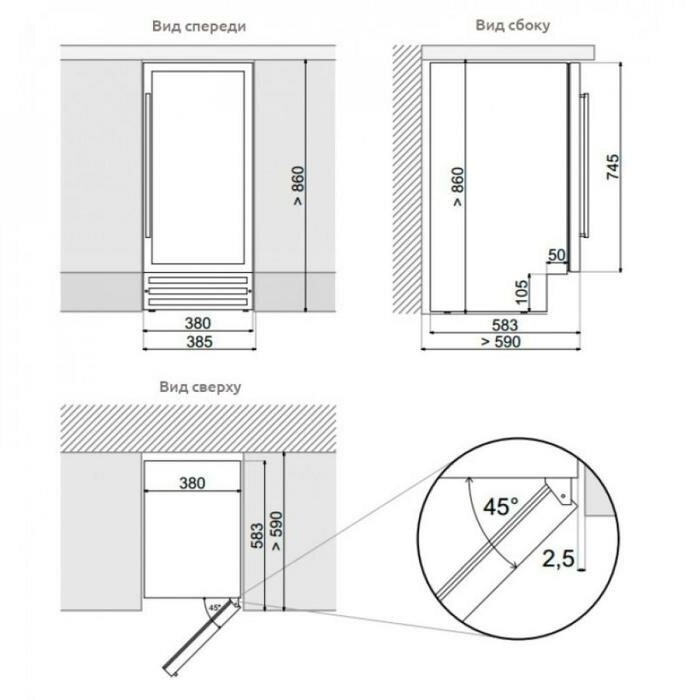 Вид спереди

> 860

380

385

Вид сбоку

> 860

745

50

105

583

> 590

Вид сверху

380

583

> 590

45°

45°

2,5