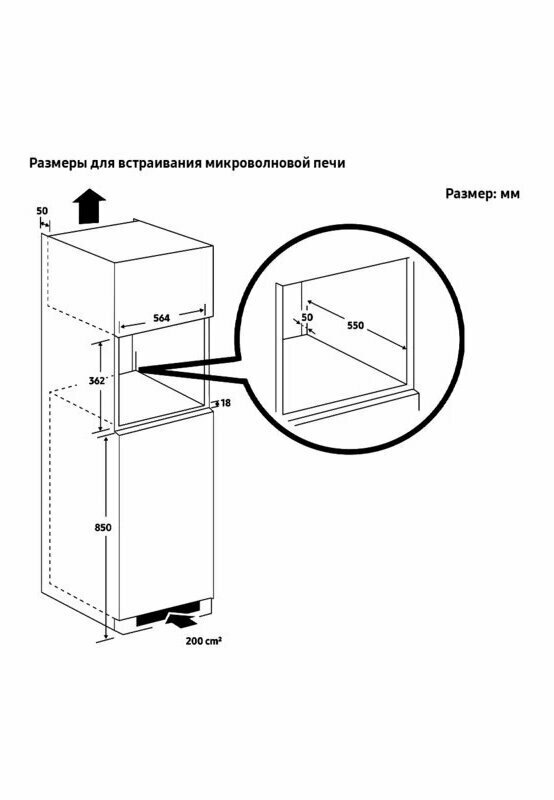 Размеры для встраивания микроволновой печи

Размер: мм

50

564

362

18

850

200 cm²

50

550