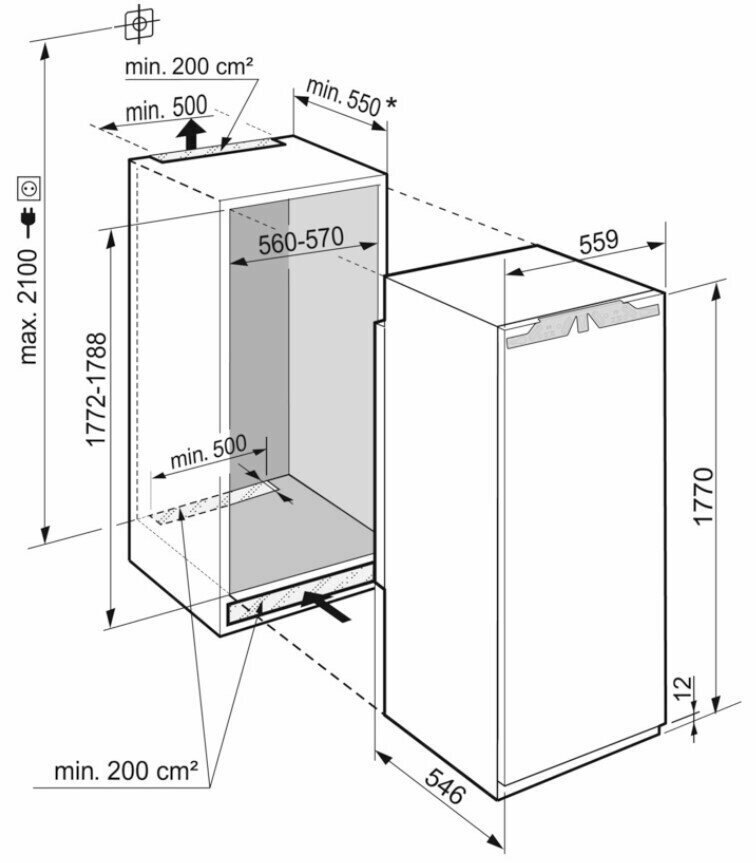 min. 200 cm²
min. 500
min. 550 *
max. 2100
560-570
559
1772-1788
min. 500
1770
12
min. 200 cm²
546