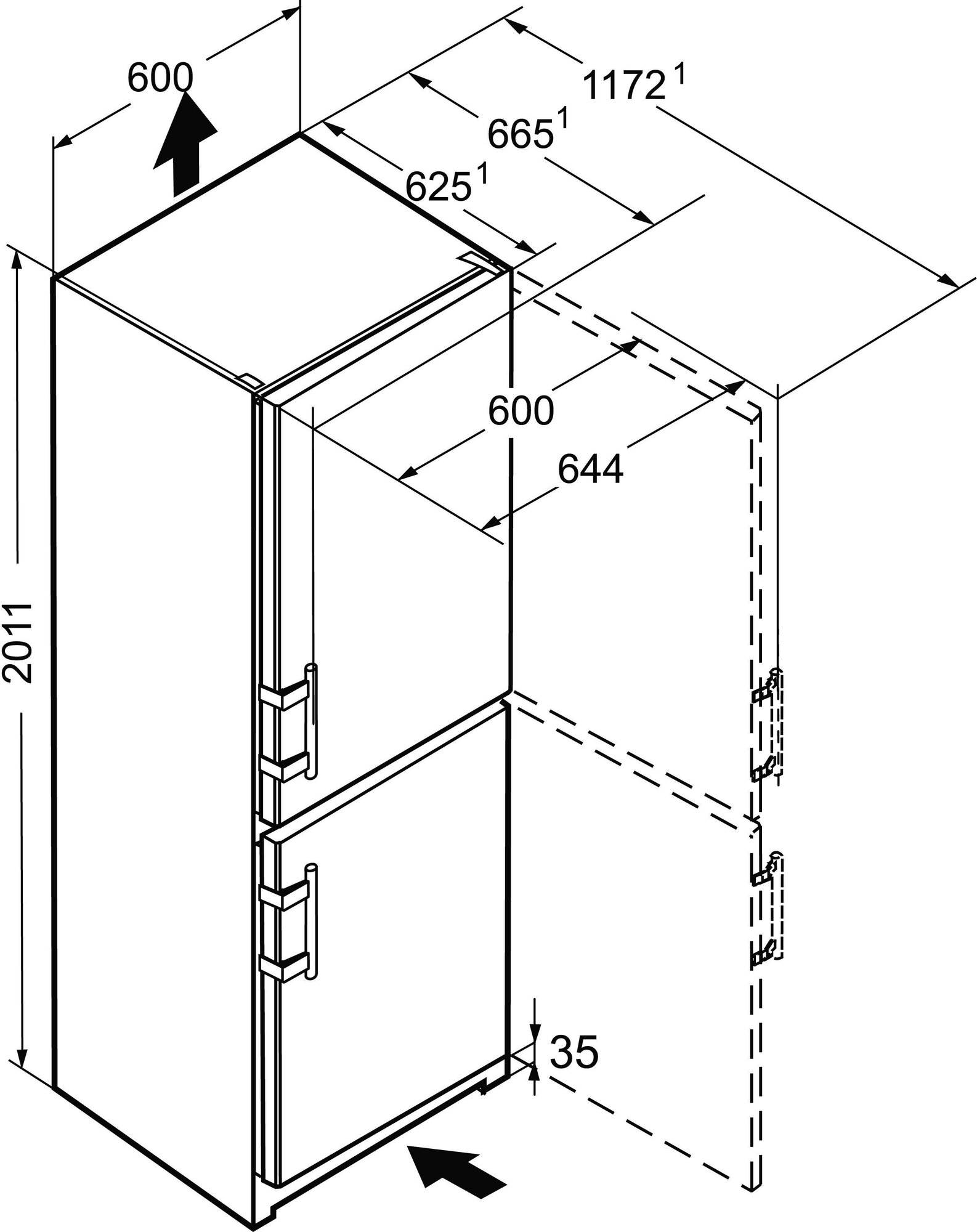 600

$1172^1$

$665^1$

$625^1$

600

644

2011

35