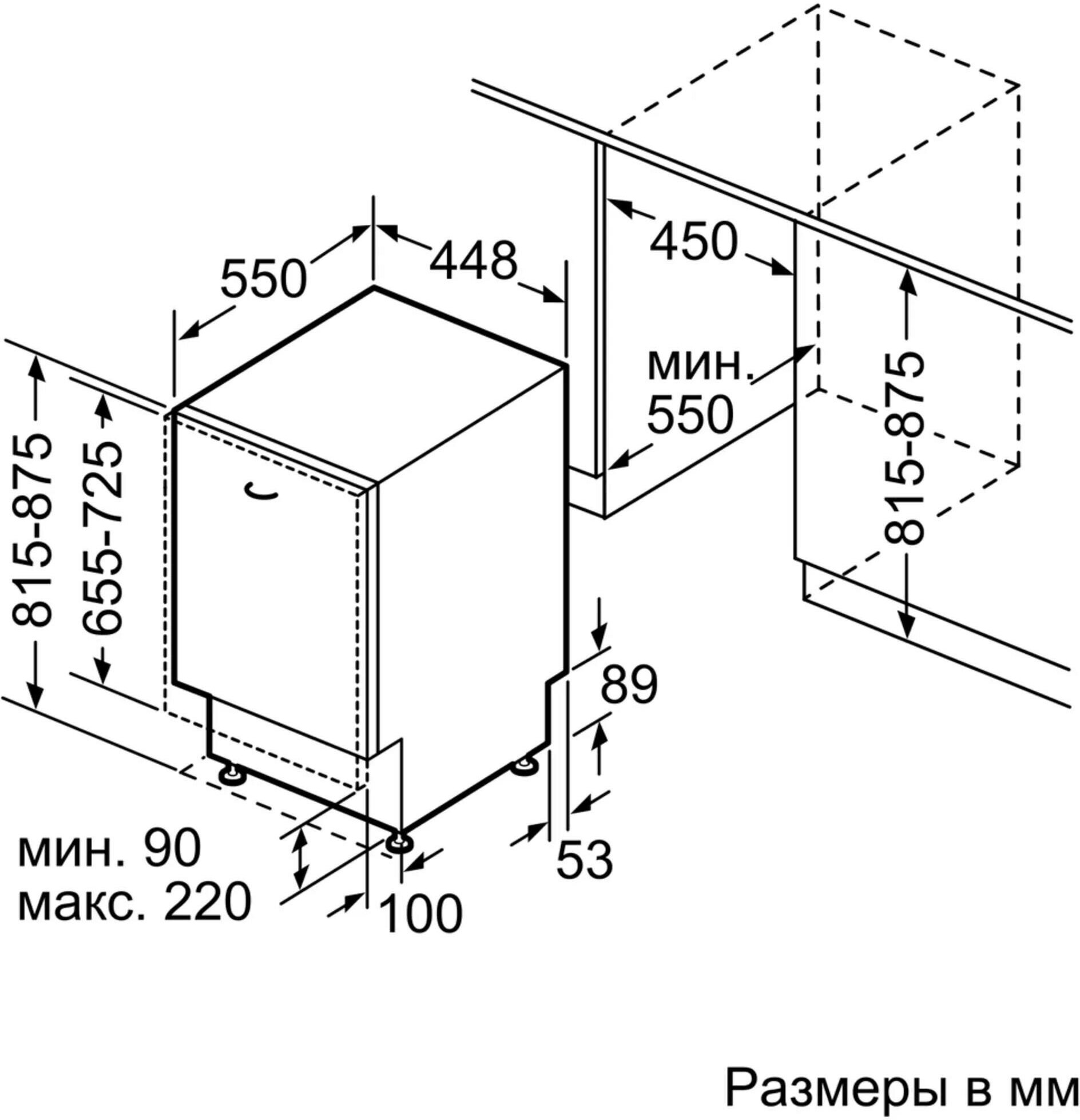 550
448
450
мин.
550
815-875
815-875
655-725
89
53
мин. 90
макс. 220
100
Размеры в мм