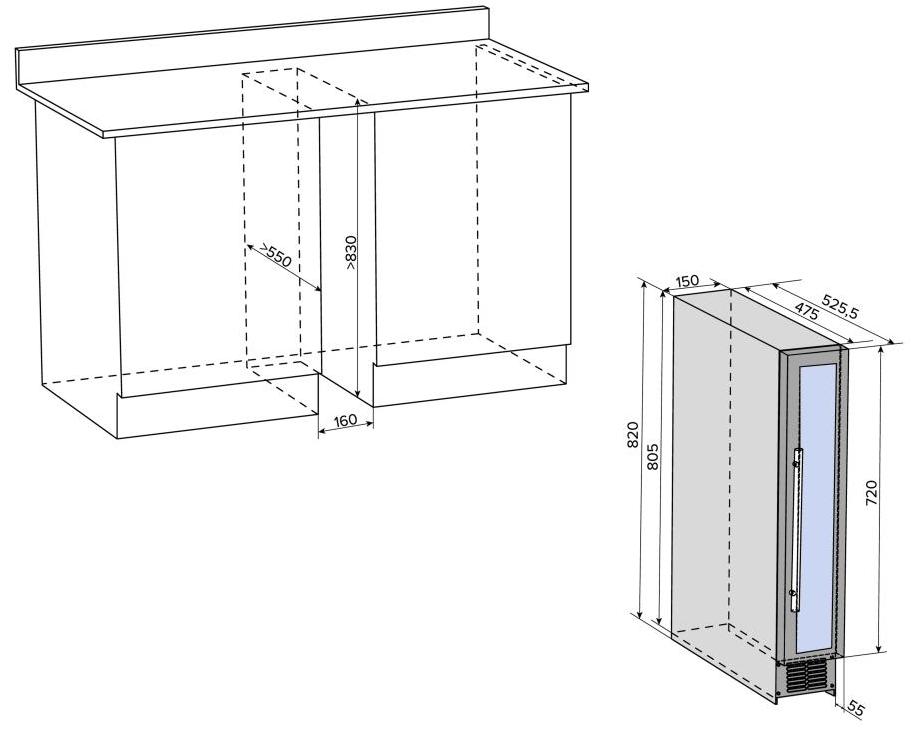 >550
>830
160
150
525,5
475
820
805
720
55