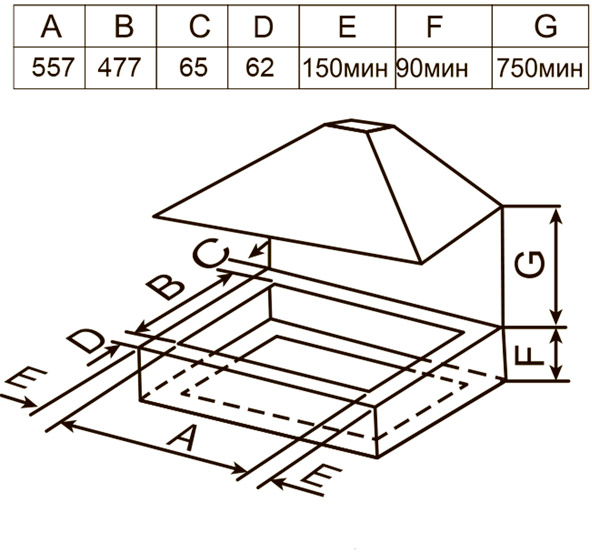 | A | B | C | D | E | F | G |
|---|---|---|---|---|---|---|
| 557 | 477 | 65 | 62 | 150мин | 90мин | 750мин |

C
B
D
E
A
E
G
F