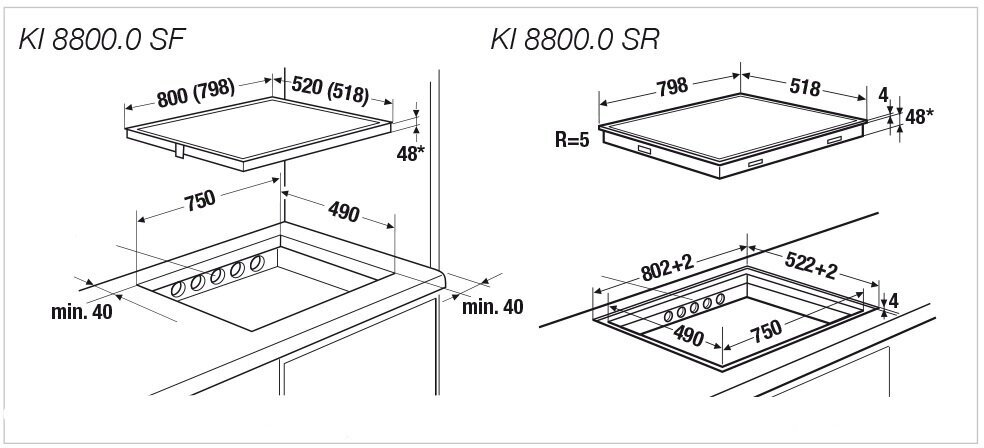 KI 8800.0 SF

800 (798)
520 (518)
48*
750
490
min. 40
min. 40

KI 8800.0 SR

798
518
4
48*
R=5
802+2
522+2
4
490
750