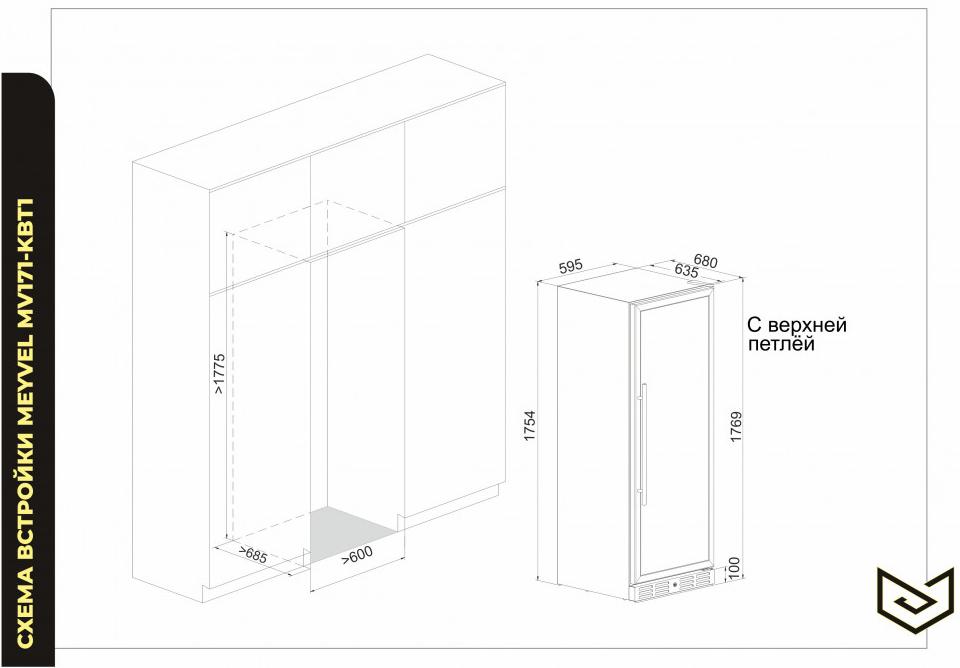 СХЕМА ВСТРОЙКИ MEYVEL MV171-KBT1

>1775

>685

>600

595

680

635

С верхней петлёй

1754

1769

100