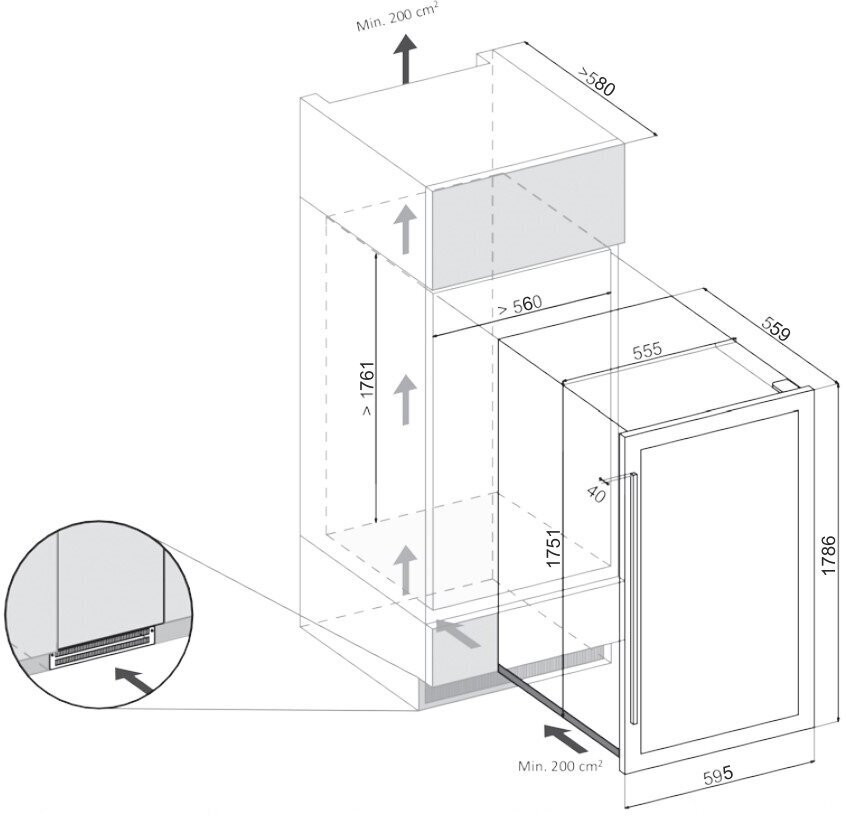 Min. 200 cm²

>580

> 560

559

555

> 1761

40

1751

1786

Min. 200 cm²

595