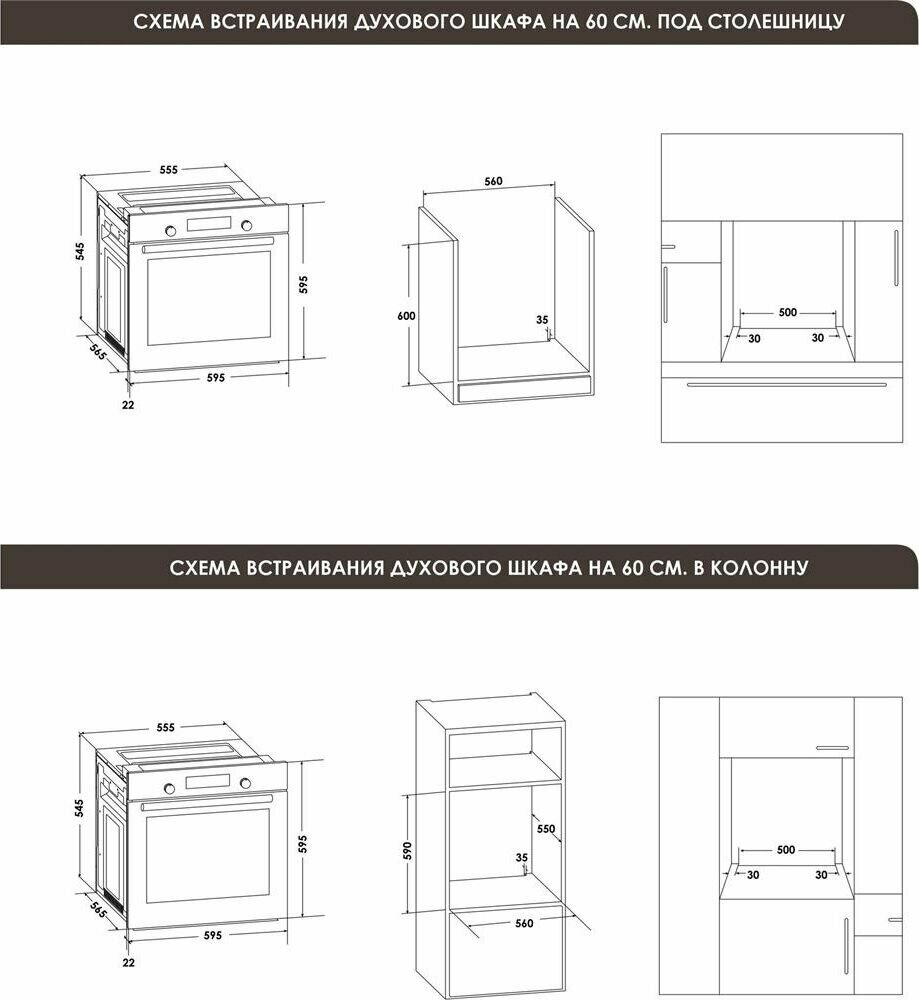 СХЕМА ВСТРАИВАНИЯ ДУХОВОГО ШКАФА НА 60 СМ. ПОД СТОЛЕШНИЦУ

555
545
595
565
595
22

560
600
35

500
30
30

СХЕМА ВСТРАИВАНИЯ ДУХОВОГО ШКАФА НА 60 СМ. В КОЛОННУ

555
545
595
565
595
22

590
550
35
560

500
30
30