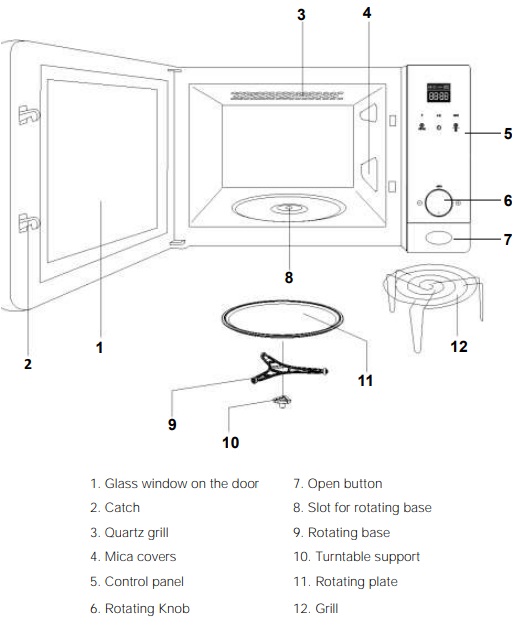 3
4
5
6
7
8
12
1
2
11
9
10

1. Glass window on the door
2. Catch
3. Quartz grill
4. Mica covers
5. Control panel
6. Rotating Knob

7. Open button
8. Slot for rotating base
9. Rotating base
10. Turntable support
11. Rotating plate
12. Grill