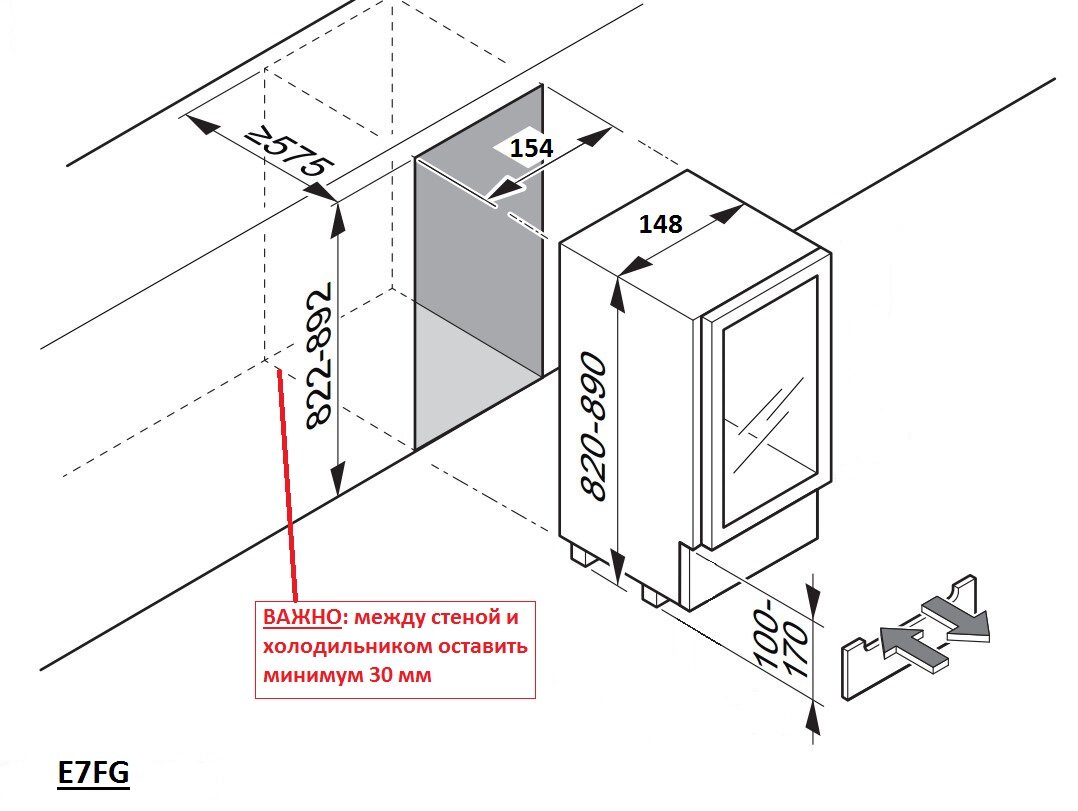 ≥575

154

148

822-892

820-890

100-170

ВАЖНО: между стеной и холодильником оставить минимум 30 мм

E7FG