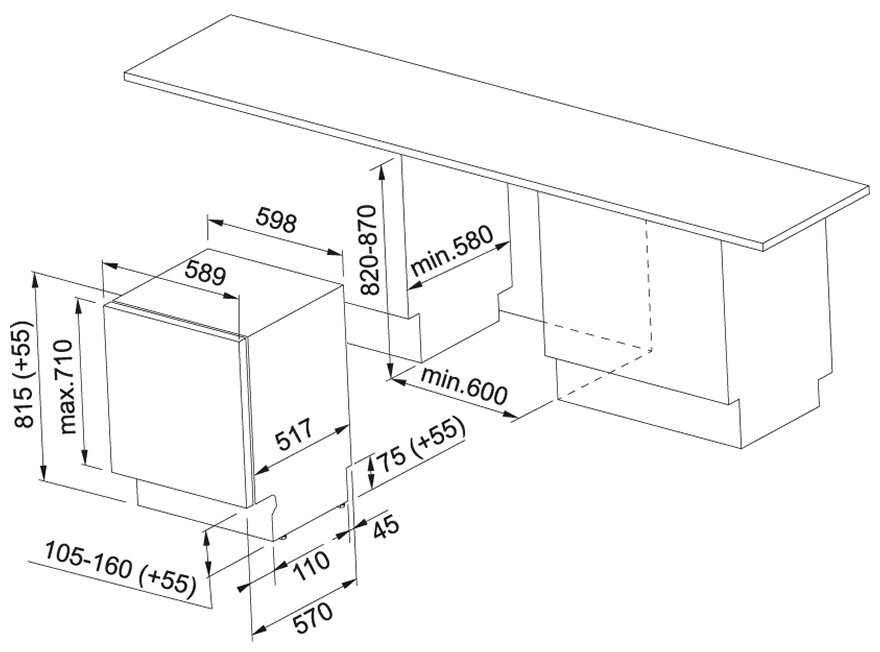 598
589
820-870
min.580
815 (+55)
max.710
min.600
517
75 (+55)
45
105-160 (+55)
110
570