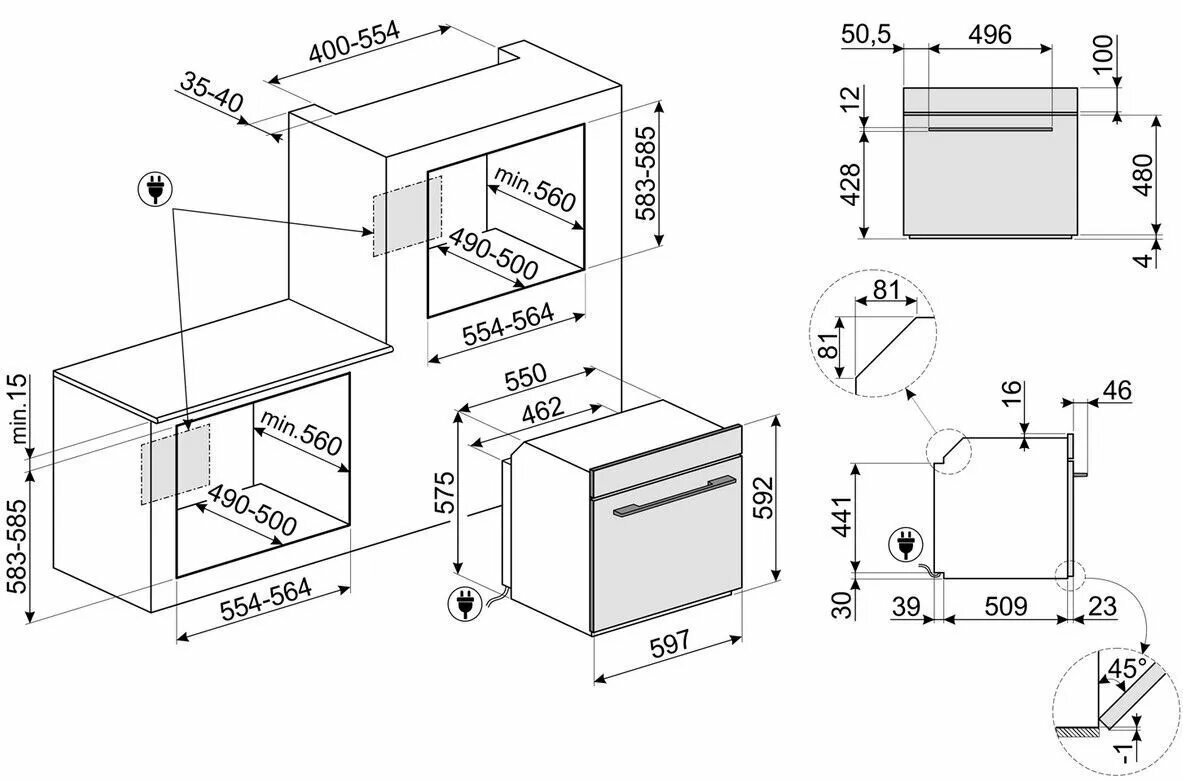 400-554
35-40
583-585
min.560
490-500
554-564
min.15
583-585
min.560
490-500
554-564
550
462
575
592
597
50,5
496
100
12
428
480
4
81
81
16
46
441
30
39
509
23
45°
-1