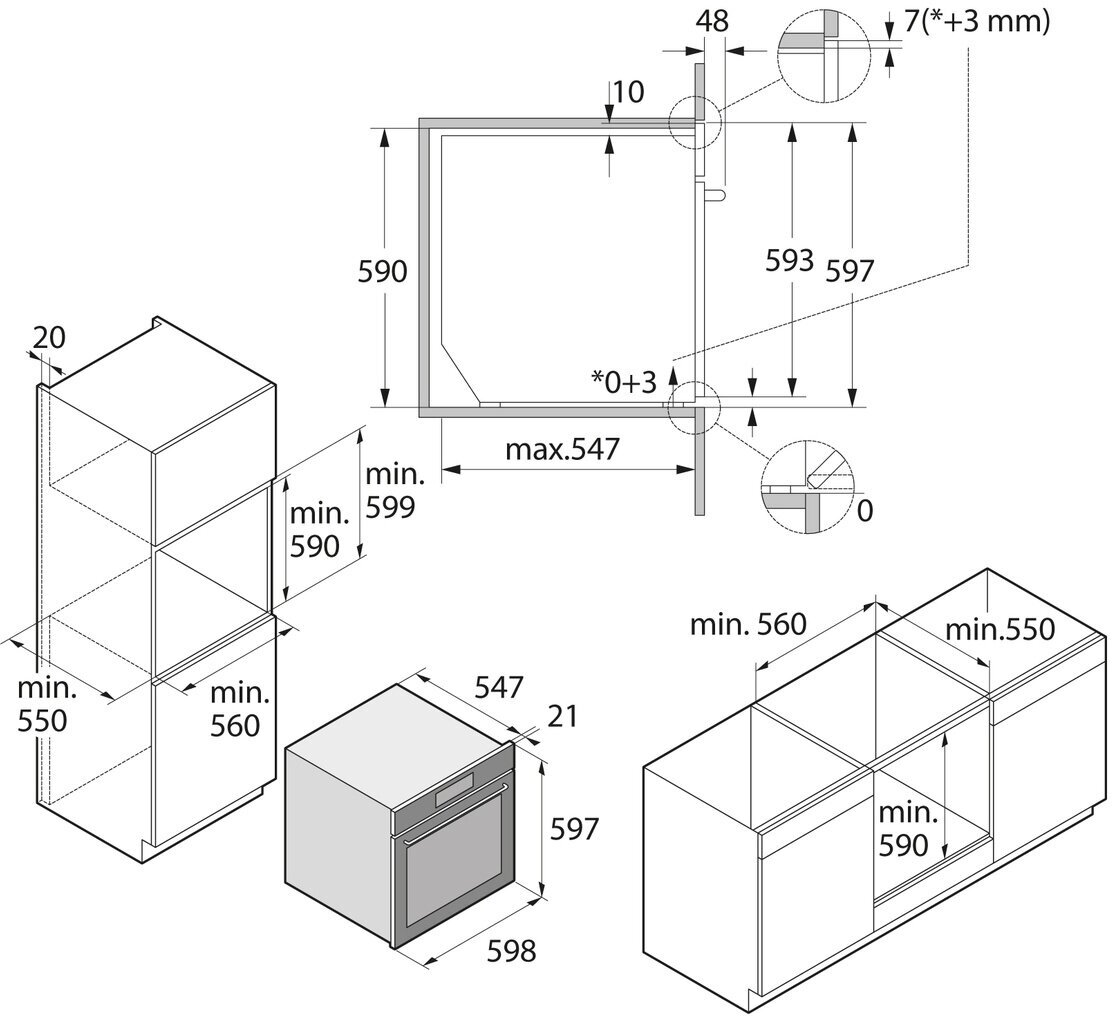 48
7(*+3 mm)
10
590
593
597
*0+3
max.547
0
20
min.
599
min.
590
min.
550
min.
560
547
21
597
598
min. 560
min.550
min.
590