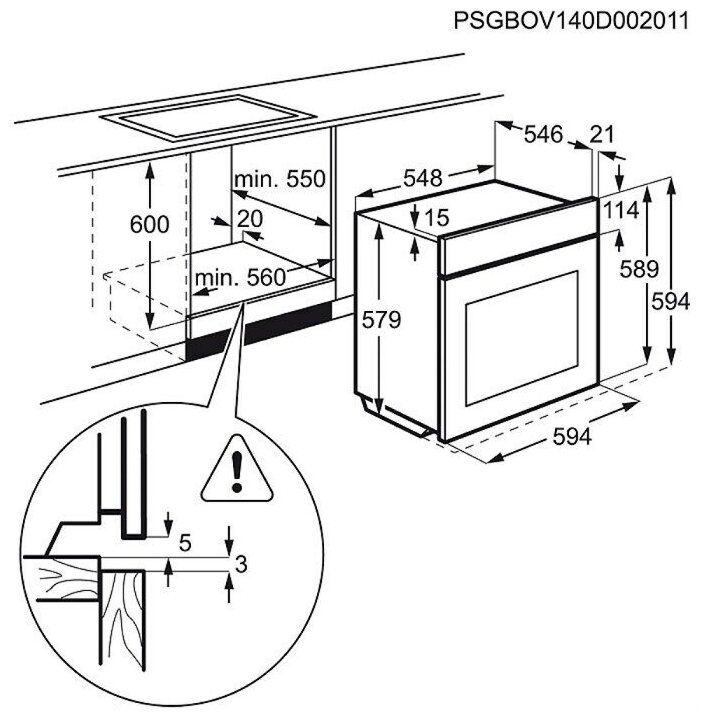 PSGBOV140D002011

600

min. 550

20

min. 560

548

546

21

15

114

579

589

594

594

5

3