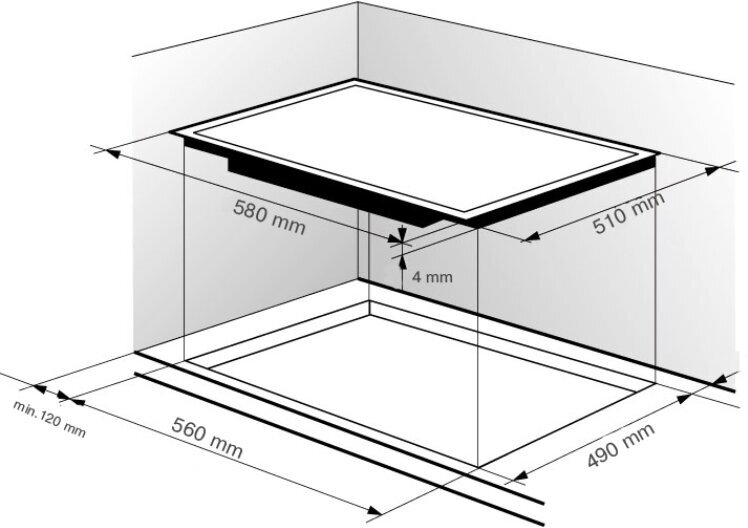 580 mm

510 mm

4 mm

min. 120 mm

560 mm

490 mm