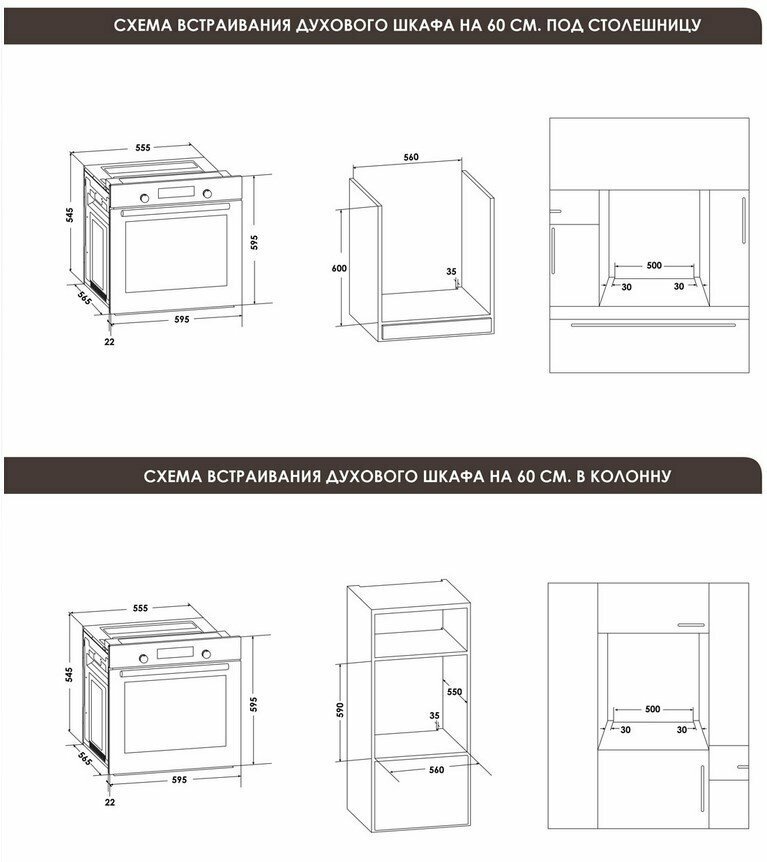 СХЕМА ВСТРАИВАНИЯ ДУХОВОГО ШКАФА НА 60 СМ. ПОД СТОЛЕШНИЦУ

555
545
595
565
595
22

560
600
35

500
30
30

СХЕМА ВСТРАИВАНИЯ ДУХОВОГО ШКАФА НА 60 СМ. В КОЛОННУ

555
545
595
565
595
22

590
550
35
560

500
30
30