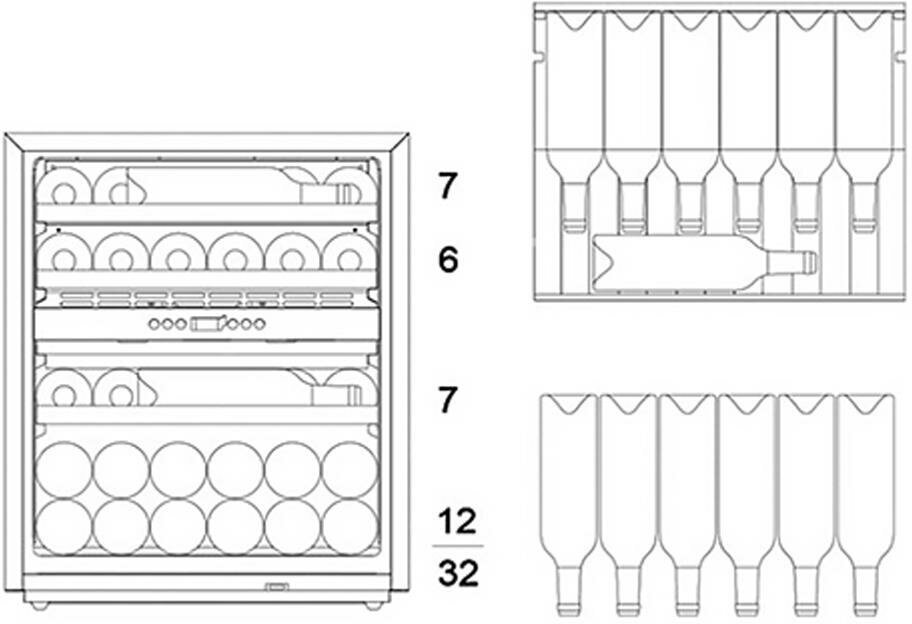 7

6

7

12

32