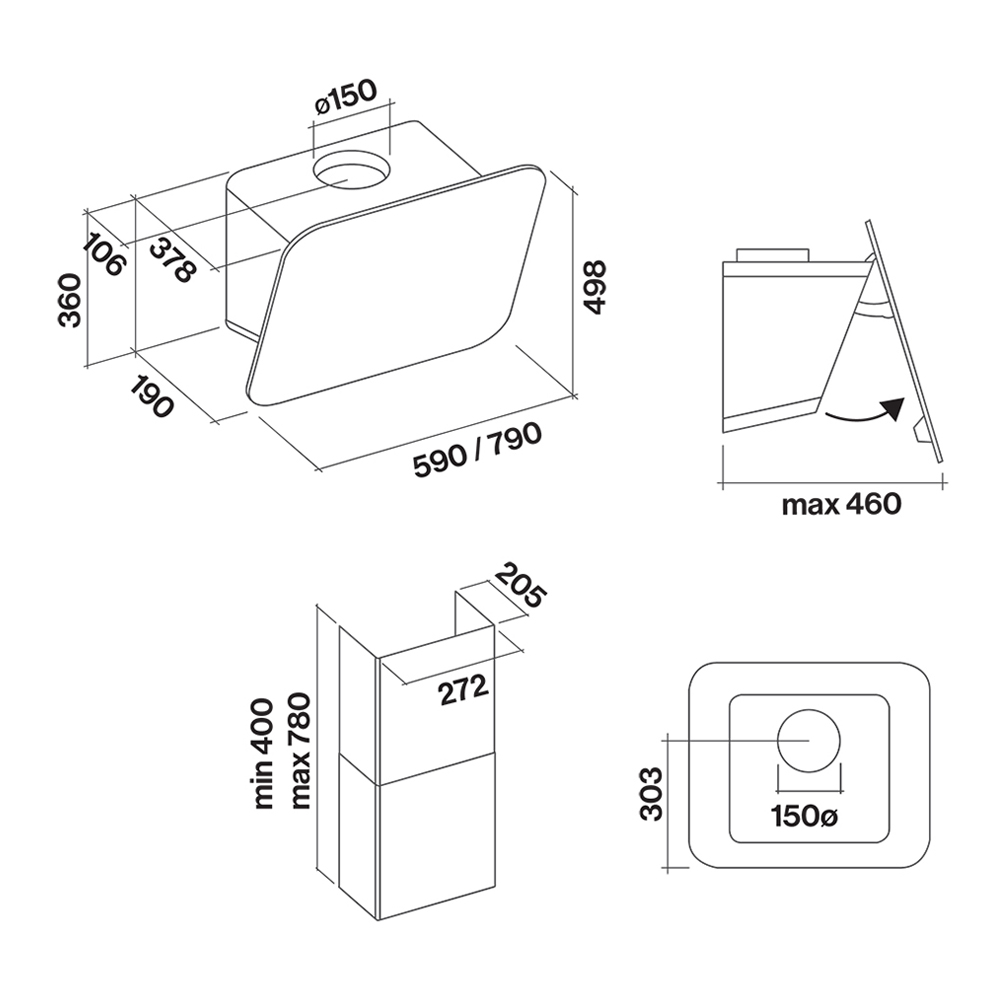 ø150

106

378

360

190

498

590 / 790

max 460

205

272

min 400
max 780

303

150ø