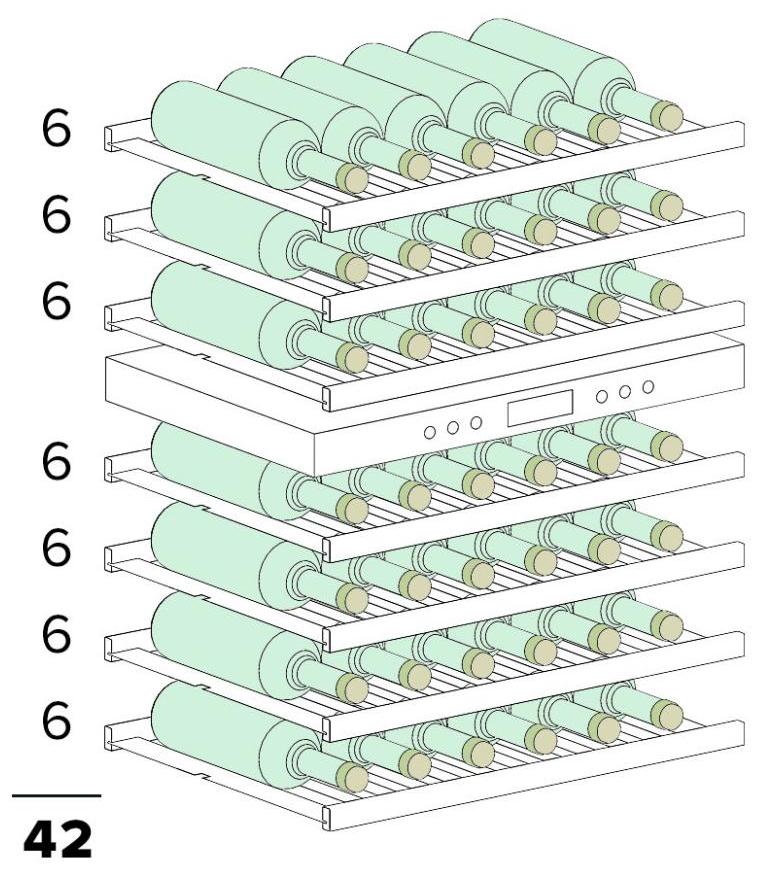 6
6
6
6
6
6
6

42