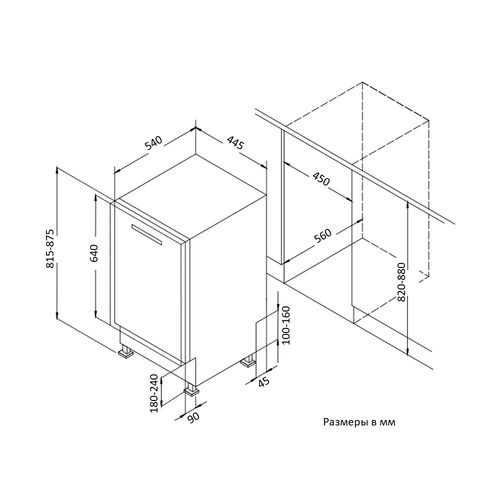 540
445
450
560
815-875
640
820-880
100-160
45
180-240
90
Размеры в мм