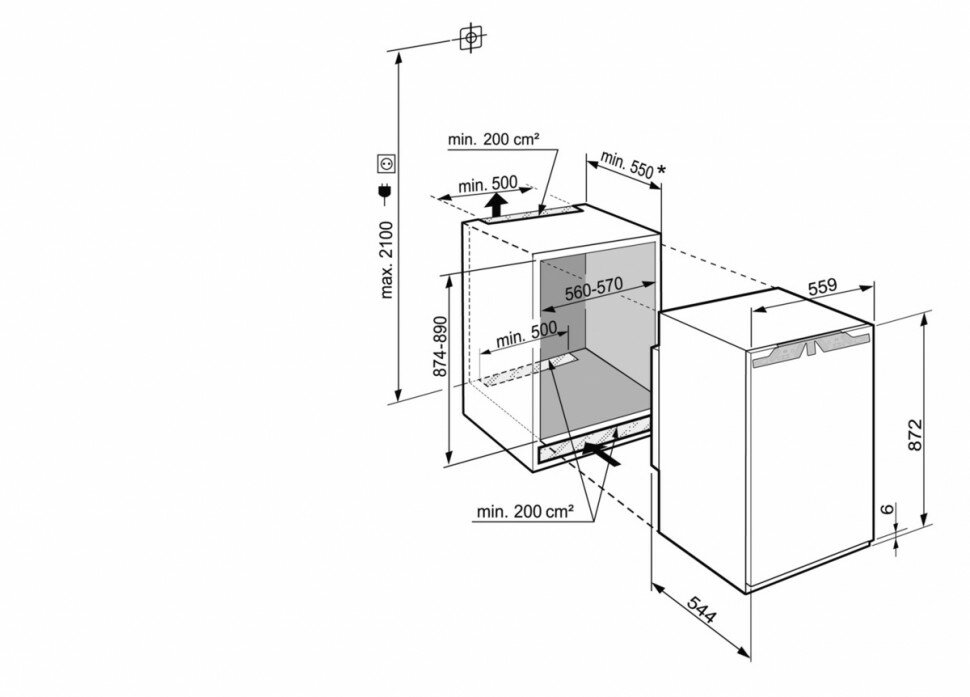 max. 2100

min. 200 cm²

min. 500

min. 550 *

560-570

874-890

min. 500

min. 200 cm²

559

872

6

544