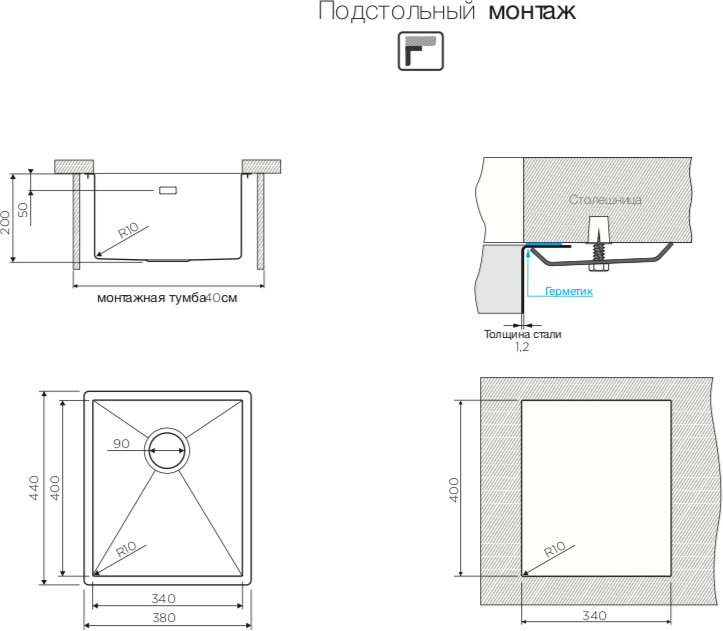 Подстольный монтаж

200
50
R10
монтажная тумба40см

Столешница
Герметик
Толщина стали
1,2

440
400
90
R10
340
380

400
R10
340