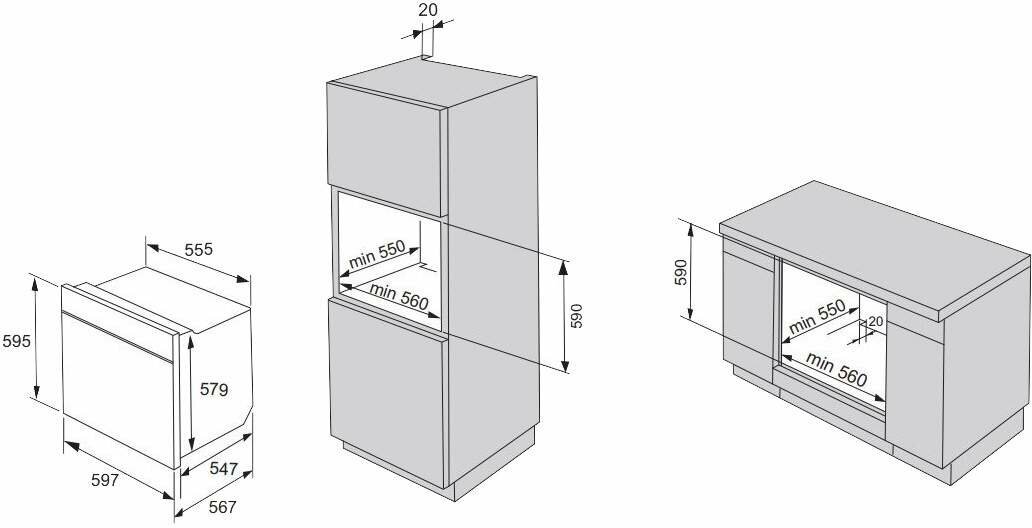 555
595
579
597
547
567
20
min 550
min 560
590
590
min 550
20
min 560