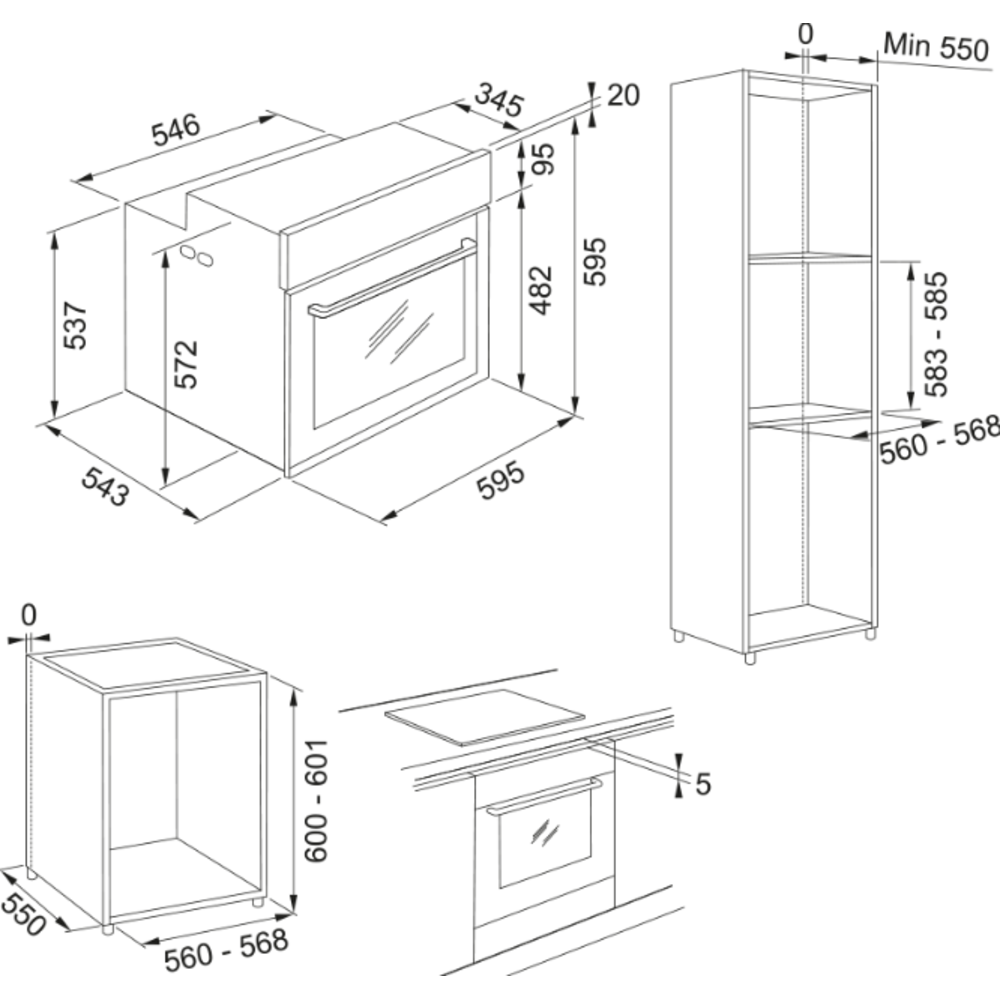 546
345
20
95
482
595
537
572
543
595
0
Min 550
583 - 585
560 - 568
0
600 - 601
550
560 - 568
5