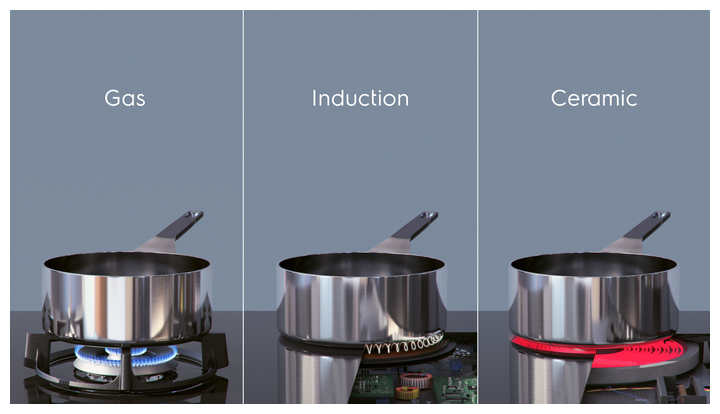 Gas

Induction

Ceramic