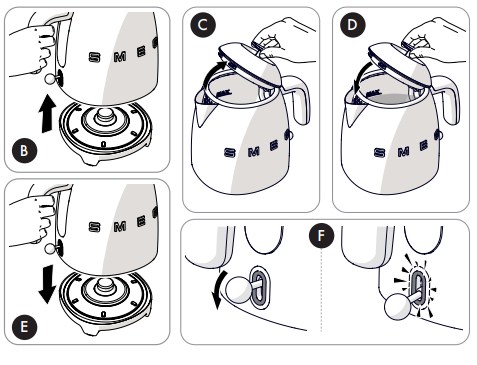 SMEG

B

C

SMEG

D

SMEG

SMEG

E

F