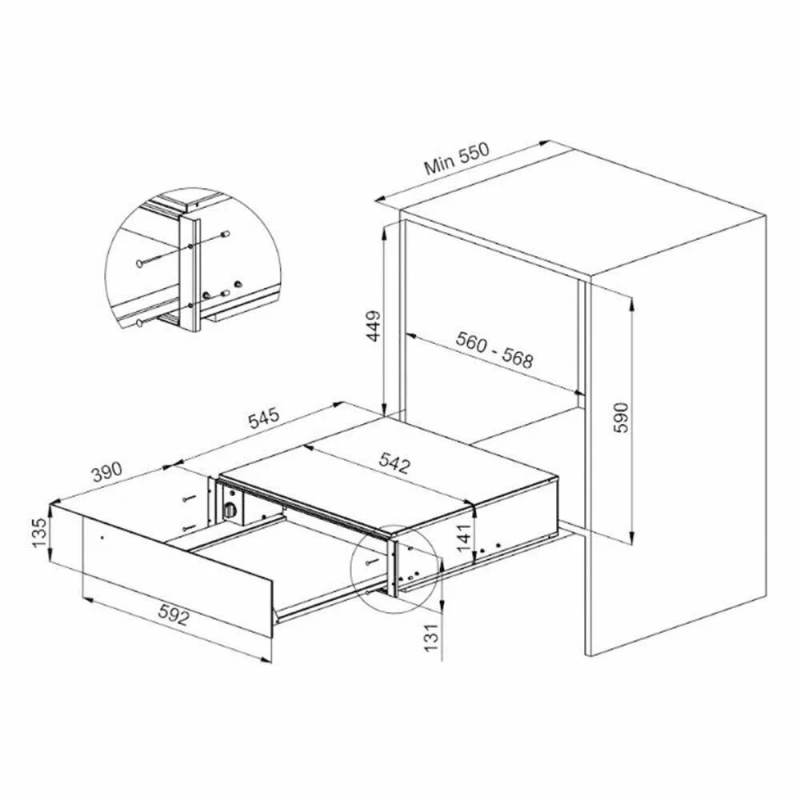 Min 550
449
560 - 568
590
545
542
390
135
141
592
131