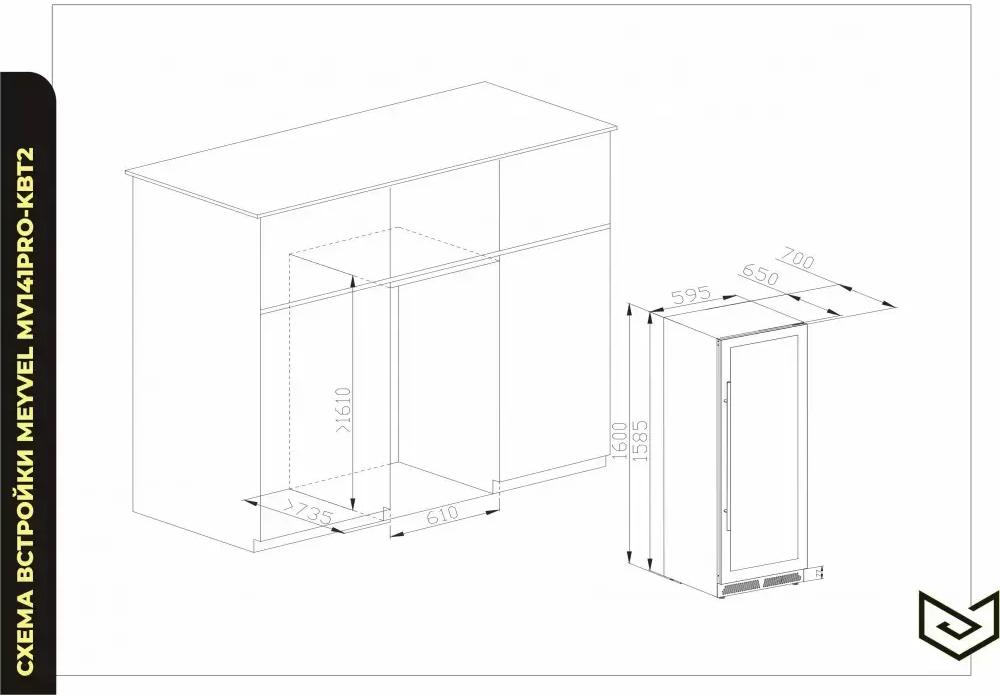 СХЕМА ВСТРОЙКИ MEYVEL MV141PRO-KBT2

>1610

>735

610

595

650

700

1600

1585