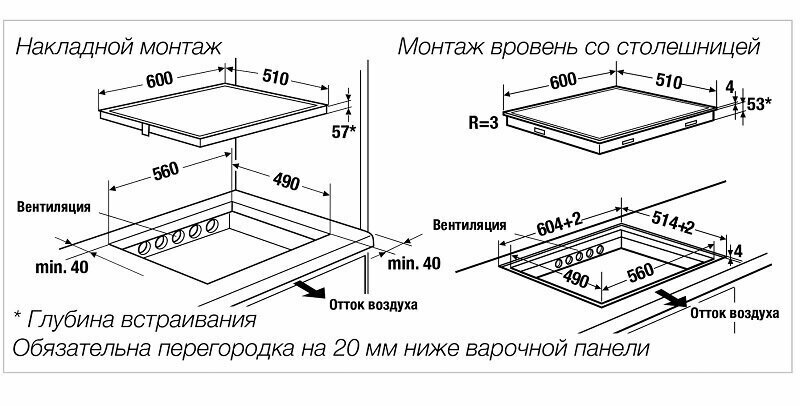 Накладной монтаж

600
510
57*
560
490
Вентиляция
min. 40
min. 40
Отток воздуха

Монтаж вровень со столешницей

600
510
4
53*
R=3
Вентиляция
604+2
514+2
4
490
560
Отток воздуха

* Глубина встраивания
Обязательна перегородка на 20 мм ниже варочной панели