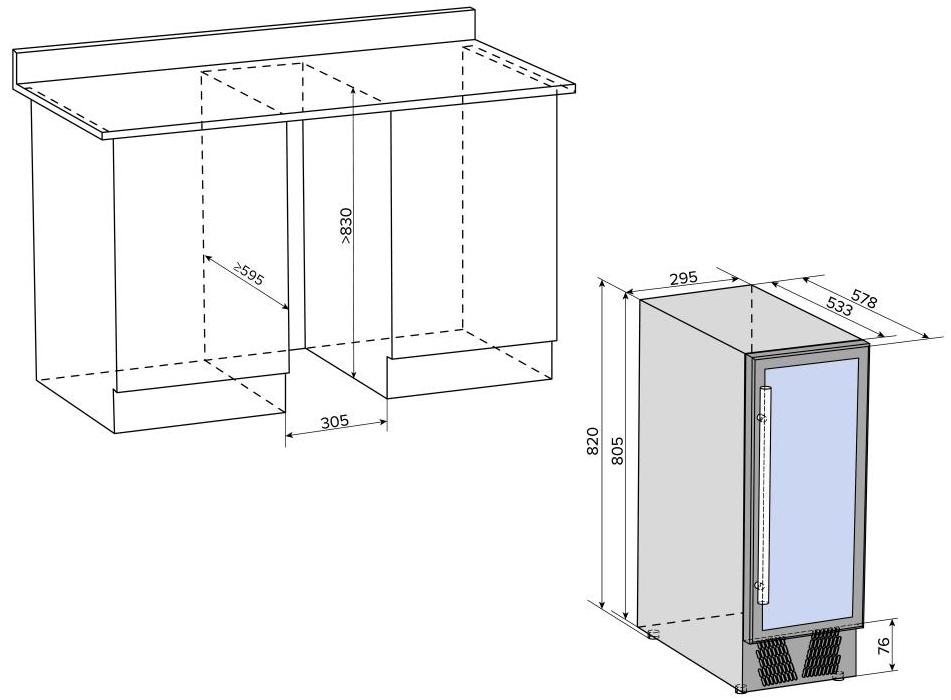 >830
≥595
305
295
578
533
820
805
76