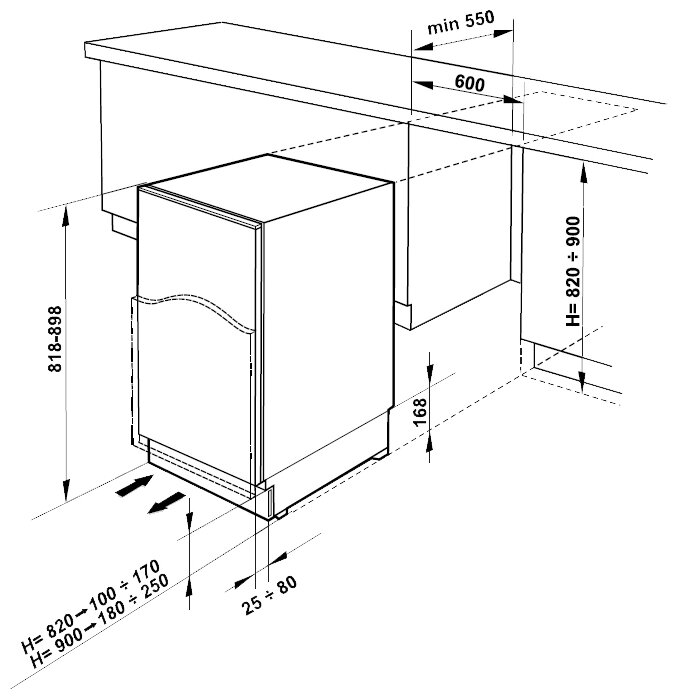 min 550

600

H= 820 ÷ 900

818-898

168

25 ÷ 80

H= 820 → 100 ÷ 170
H= 900 → 180 ÷ 250