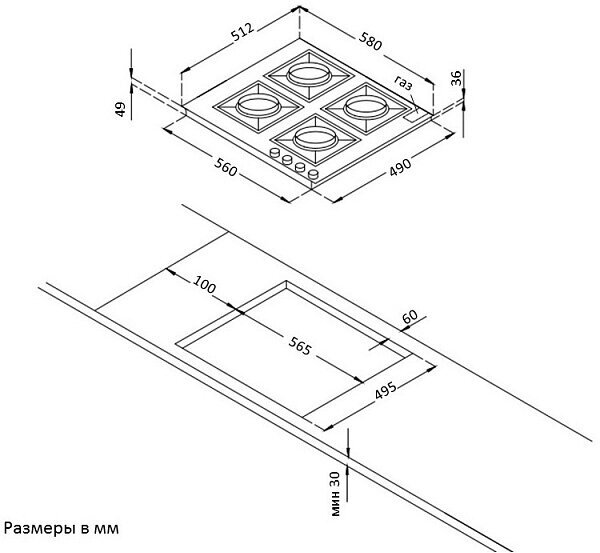 512
580
газ
36
49
560
490
100
60
565
495
мин 30
Размеры в мм