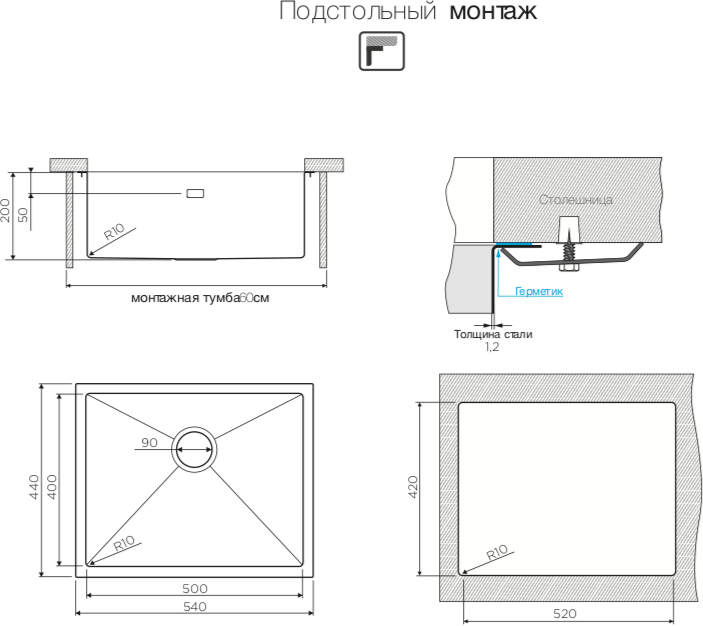 Подстольный монтаж

200
50
R10
монтажная тумба60см

Столешница
Герметик
Толщина стали
1,2

440
400
90
R10
500
540

420
R10
520