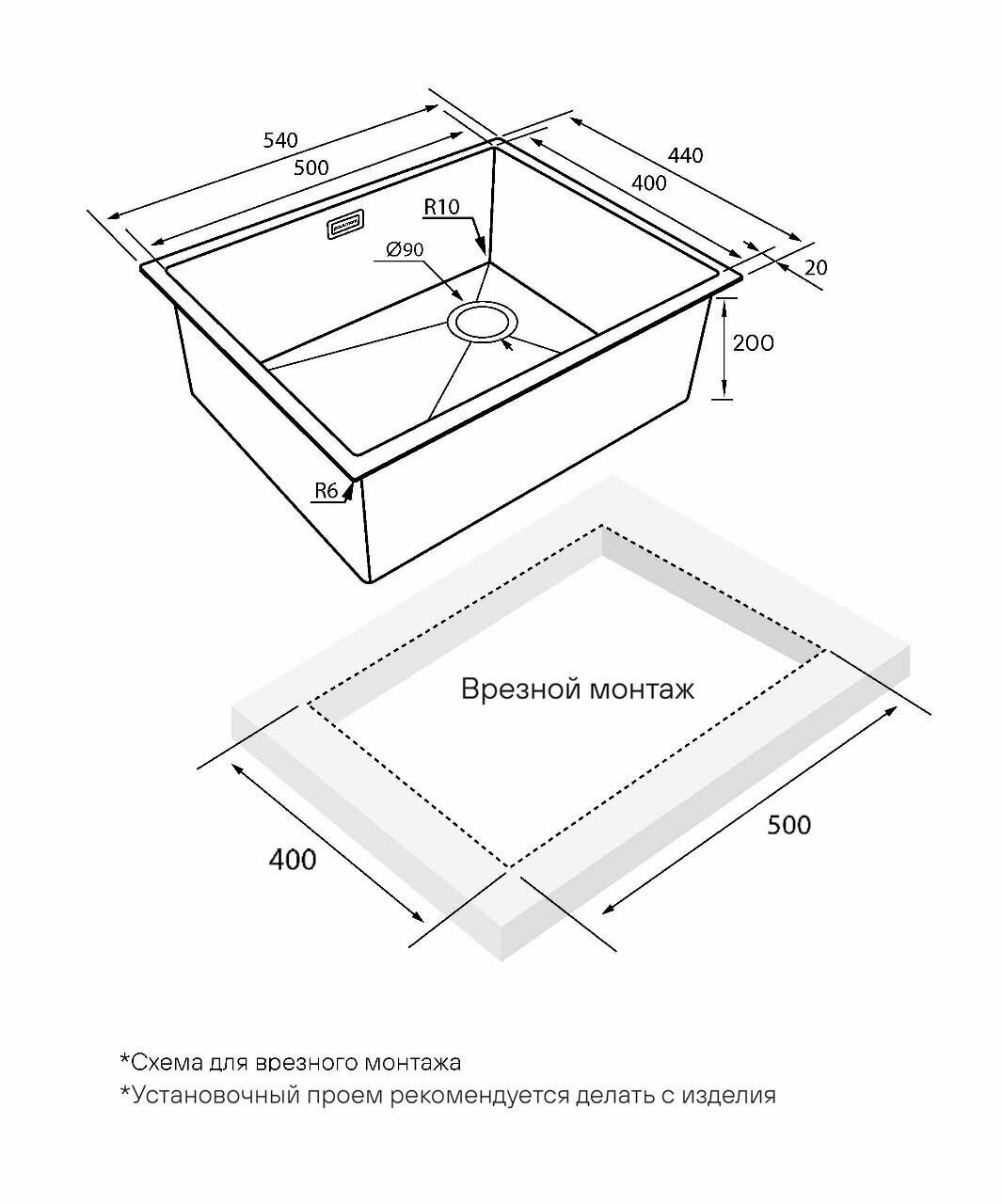 540
500
440
400
R10
Ø90
20
200
R6

Врезной монтаж

400
500

*Схема для врезного монтажа
*Установочный проем рекомендуется делать с изделия