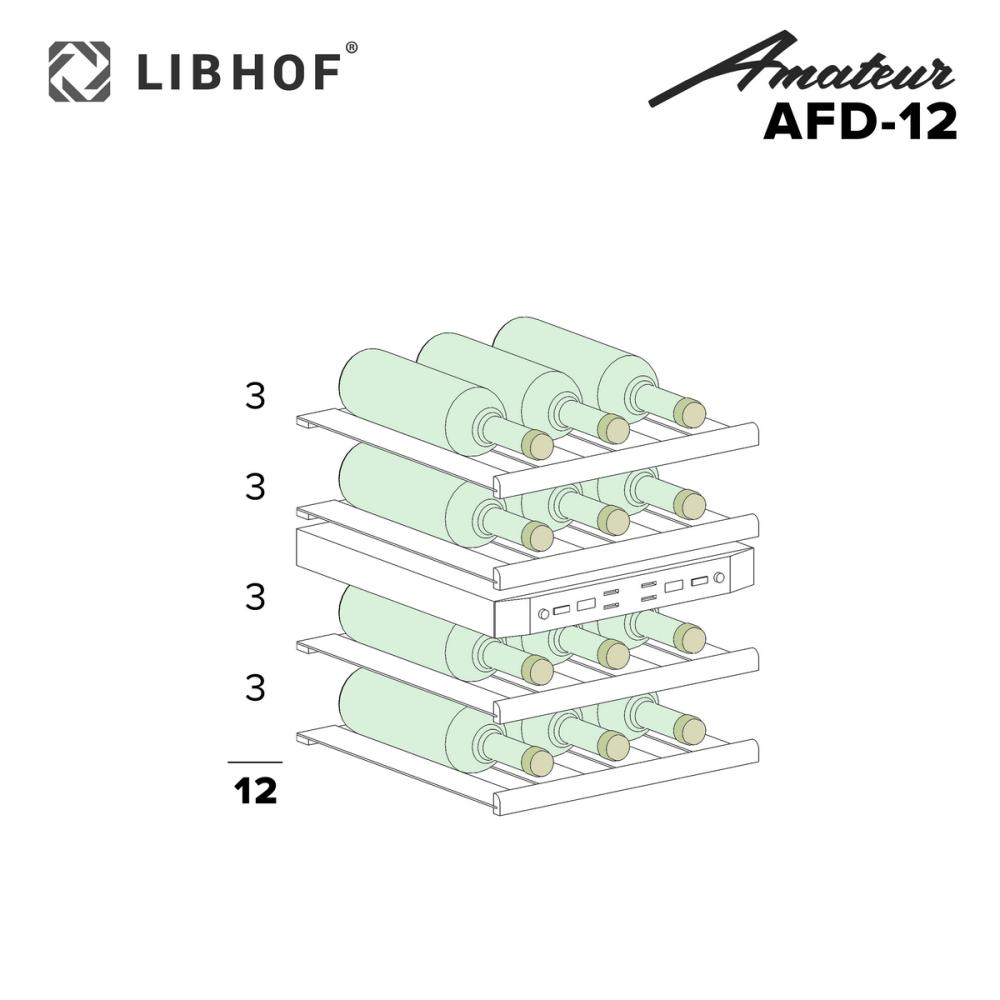 LIBHOF®

Amateur
AFD-12

3

3

3

3

12